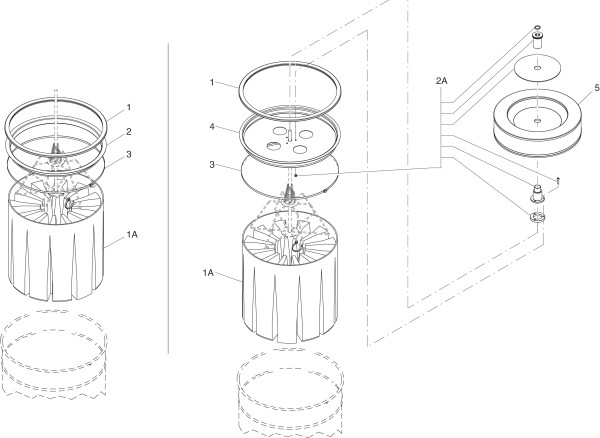 1
2
3
1A
1
4
3
1A
2A
5