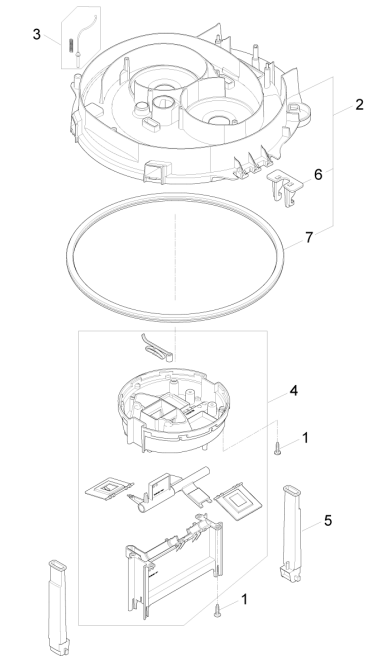 3
2
6
7
4
1
5
1