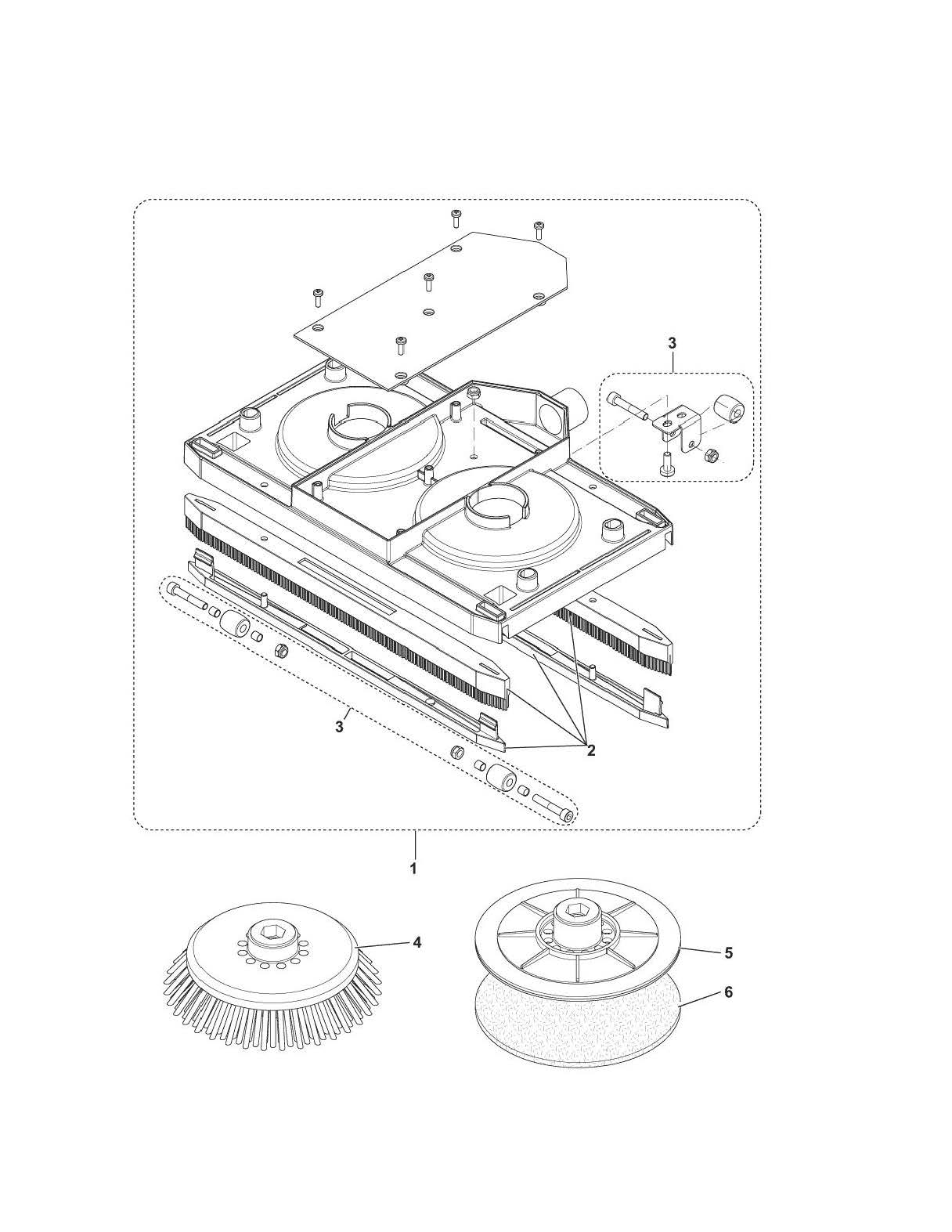 3

3

2

1

4

5

6