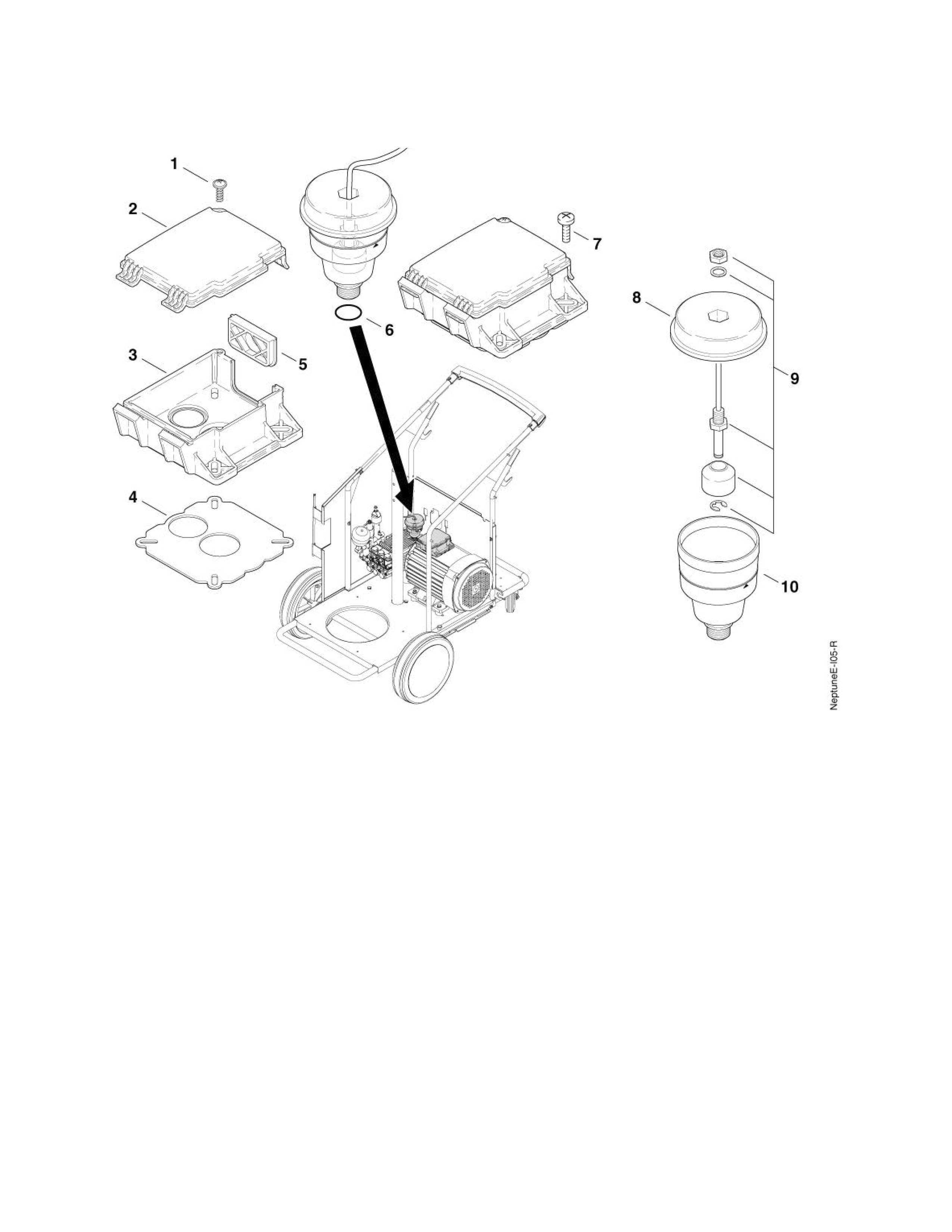 1
2
3
4
5
6
7
8
9
10
NeptuneE-I05-R