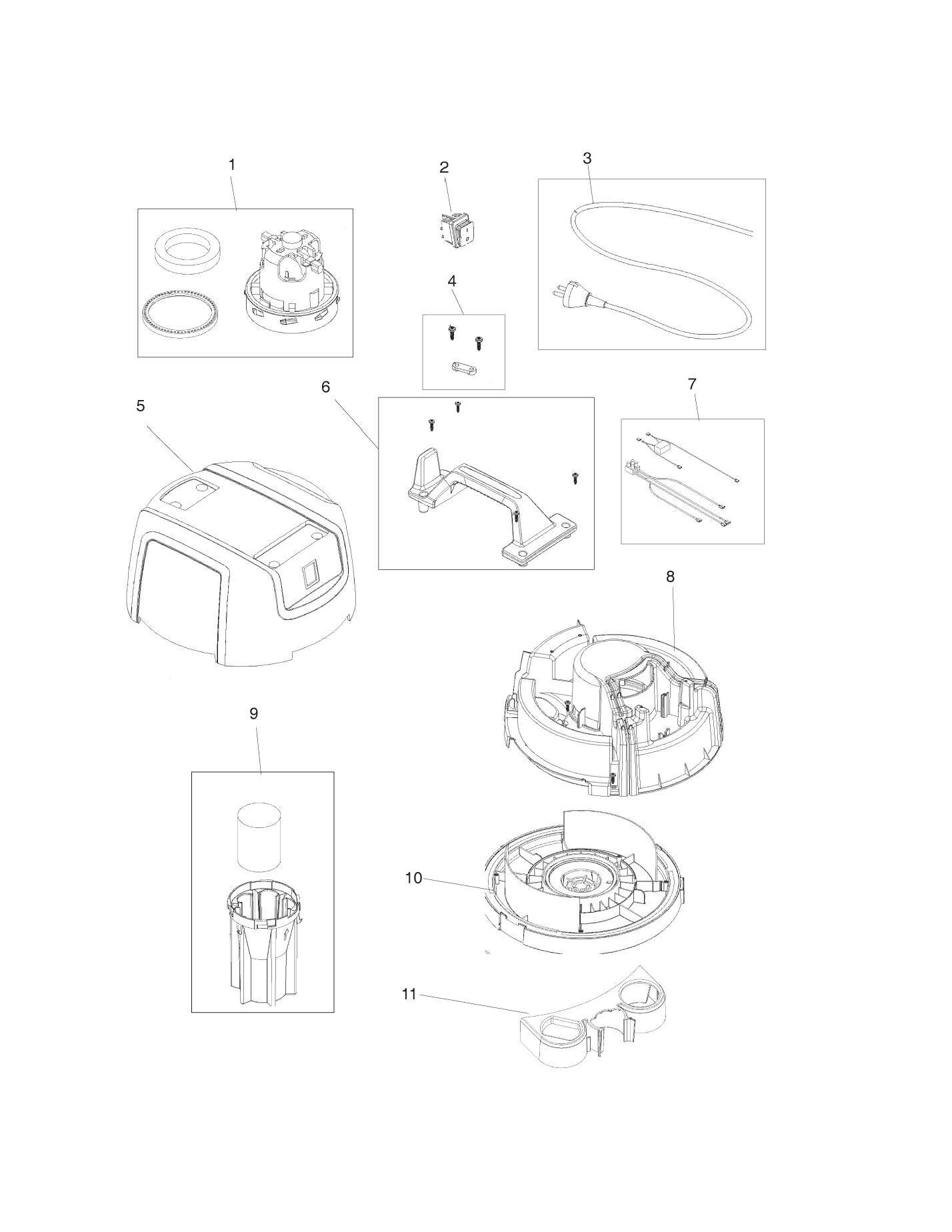 1
2
3
4
5
6
7
8
9
10
11