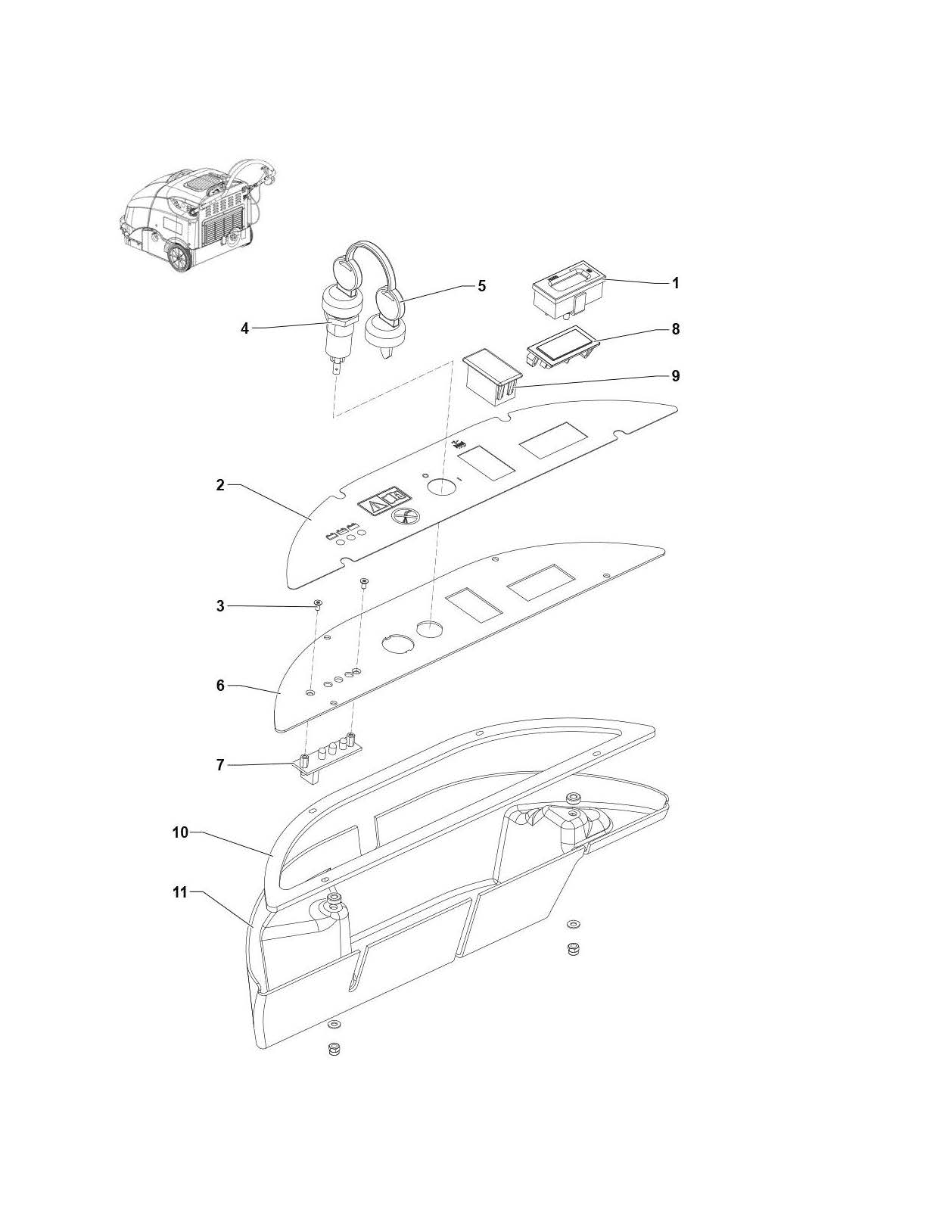 5
1
4
8
9
2
3
6
7
10
11