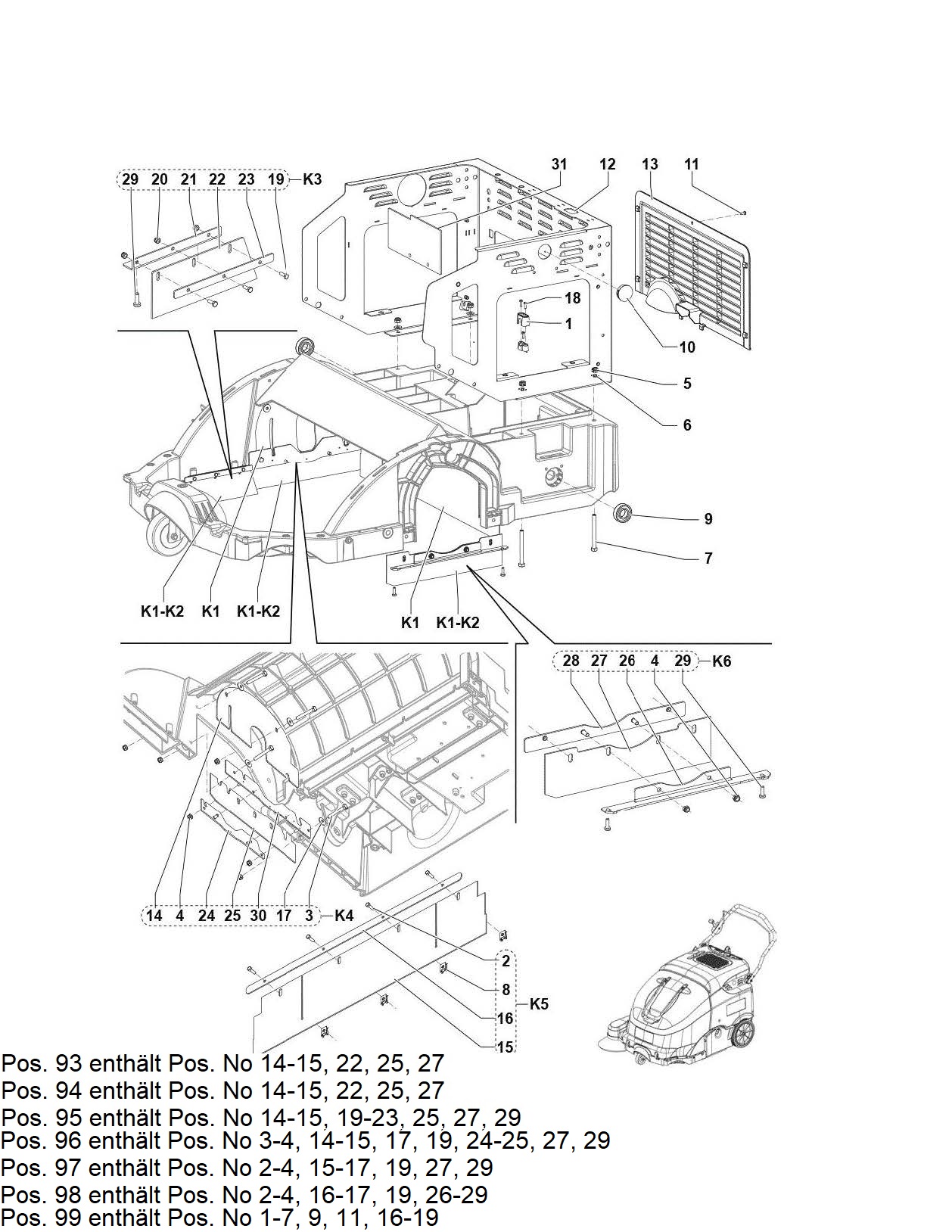 29 20 21 22 23 19 K3

31 12 13 11

18
1
10
5
6
9
7

K1-K2 K1 K1-K2

K1 K1-K2

28 27 26 4 29 K6

14 4 24 25 30 17 3 K4

2
8
16
15
K5

Pos. 93 enthält Pos. No 14-15, 22, 25, 27
Pos. 94 enthält Pos. No 14-15, 22, 25, 27
Pos. 95 enthält Pos. No 14-15, 19-23, 25, 27, 29
Pos. 96 enthält Pos. No 3-4, 14-15, 17, 19, 24-25, 27, 29
Pos. 97 enthält Pos. No 2-4, 15-17, 19, 27, 29
Pos. 98 enthält Pos. No 2-4, 16-17, 19, 26-29
Pos. 99 enthält Pos. No 1-7, 9, 11, 16-19