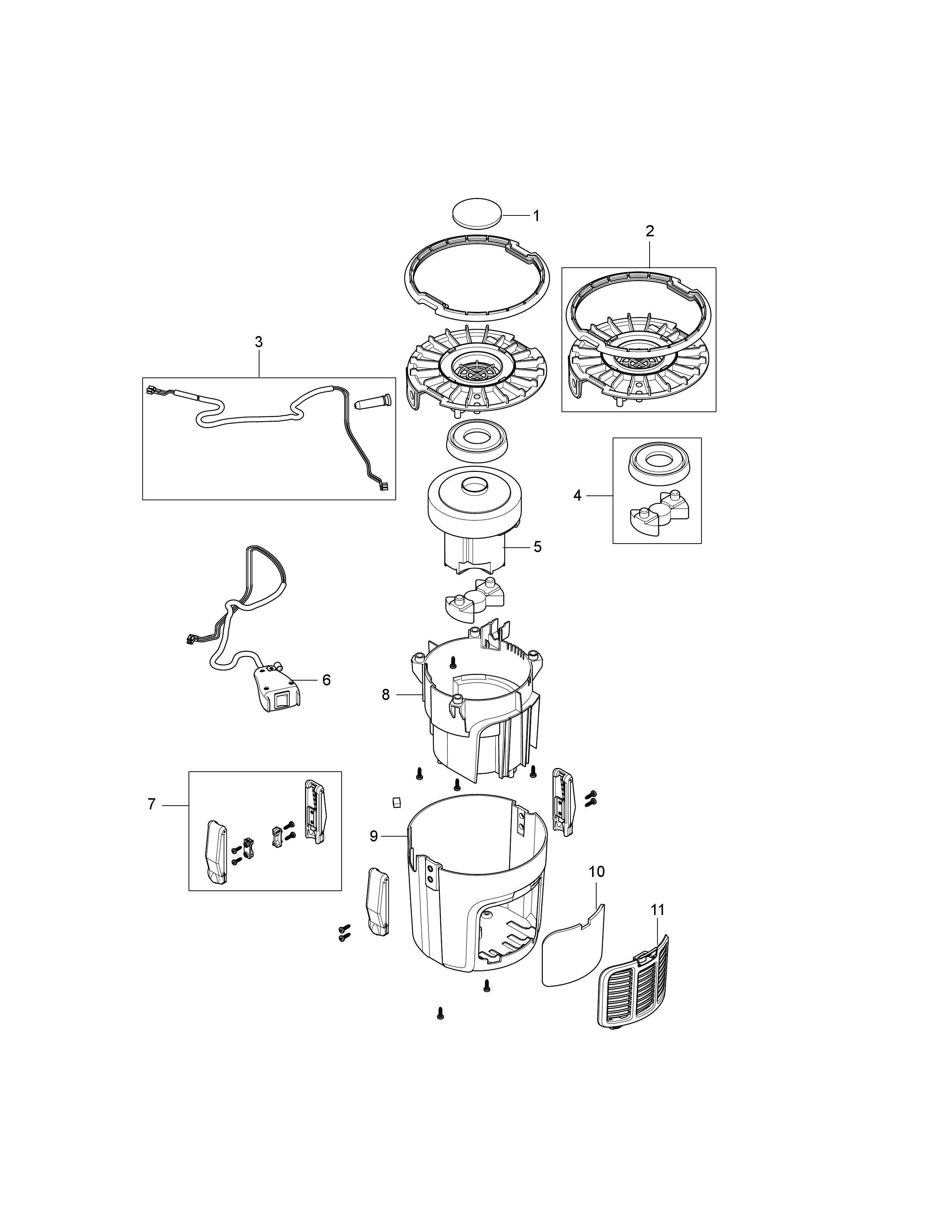 1
2
3
4
5
6
8
7
9
10
11