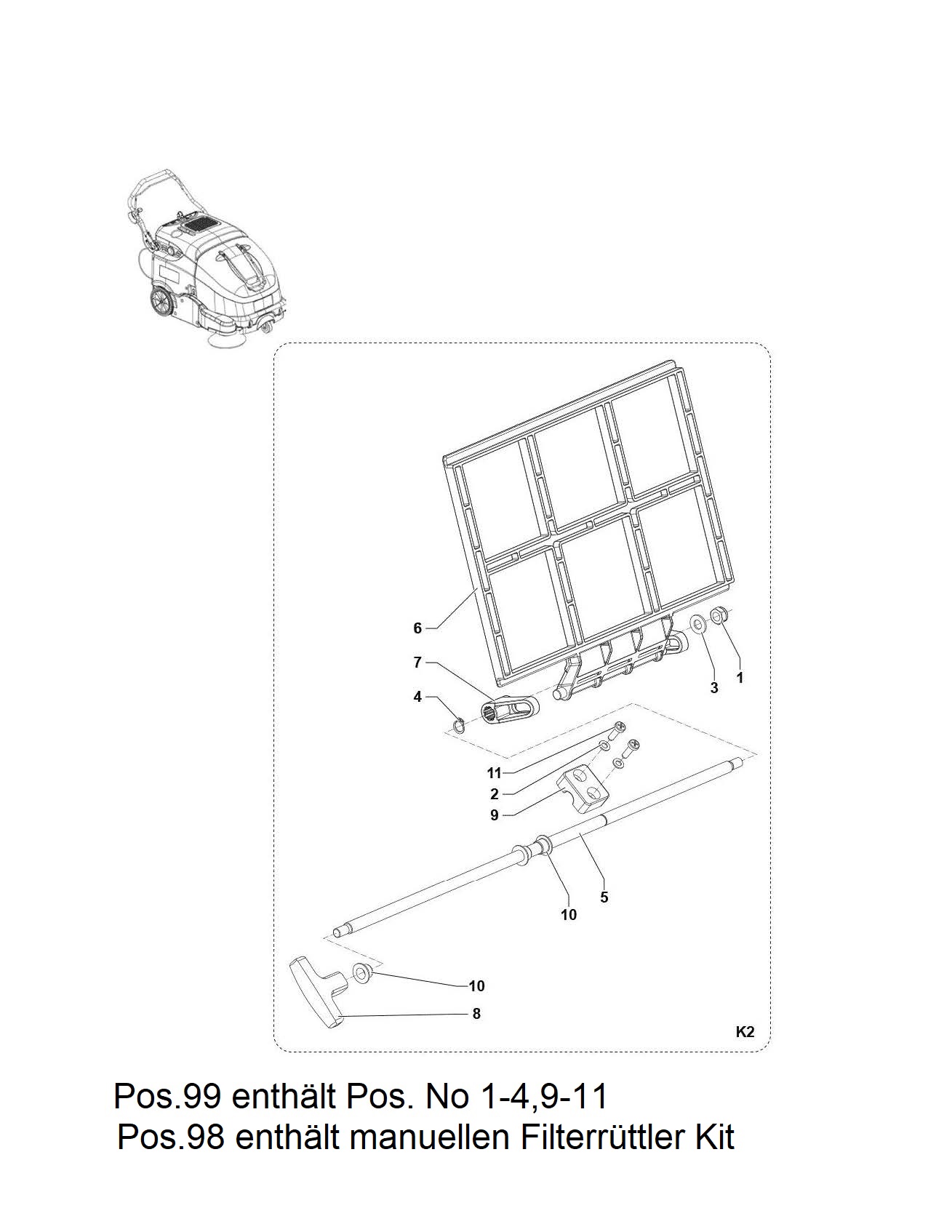 6
7
4
3
1
11
2
9
10
5
10
8
K2

Pos.99 enthält Pos. No 1-4,9-11
Pos.98 enthält manuellen Filterrüttler Kit