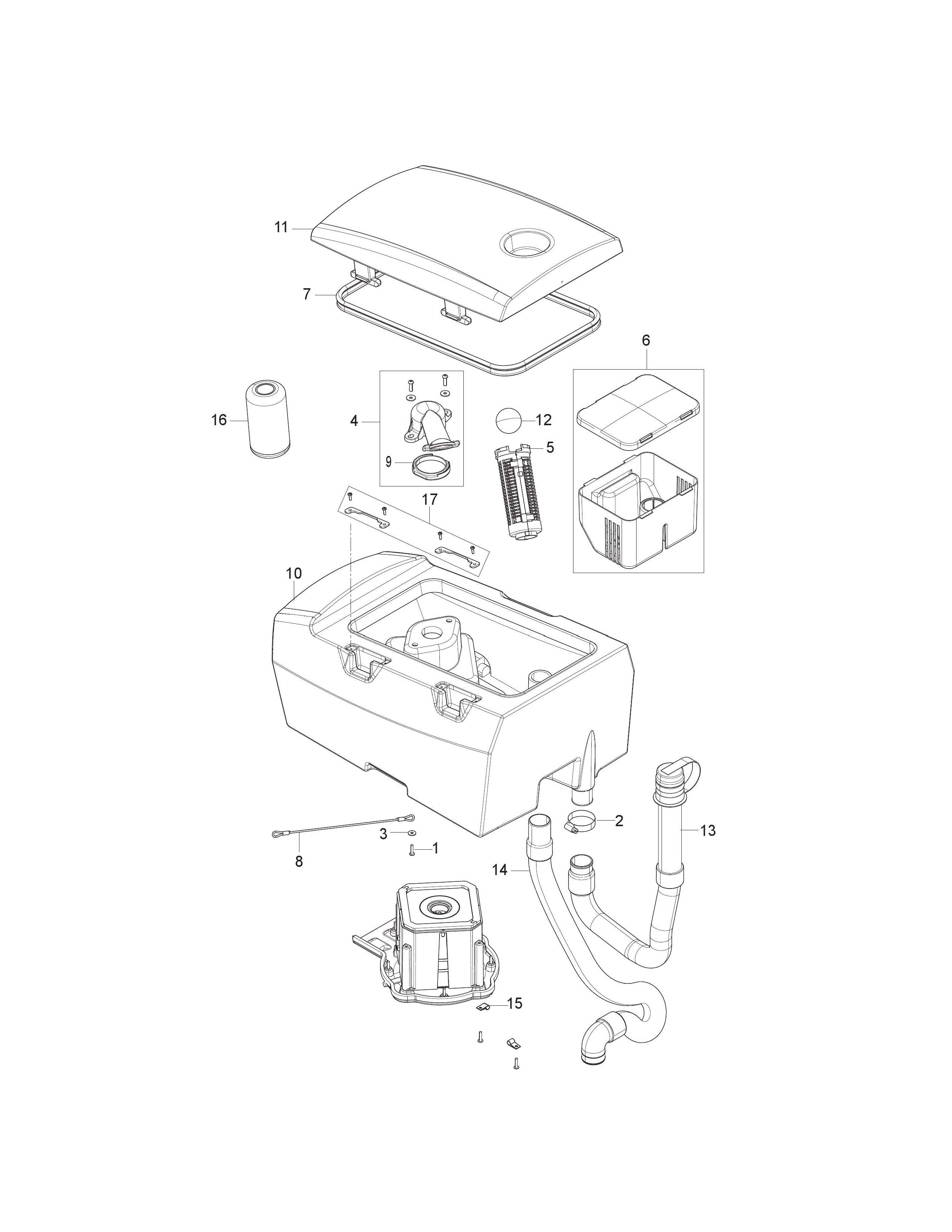 11
7
6
16
4
12
5
9
17
10
2
13
3
1
8
14
15