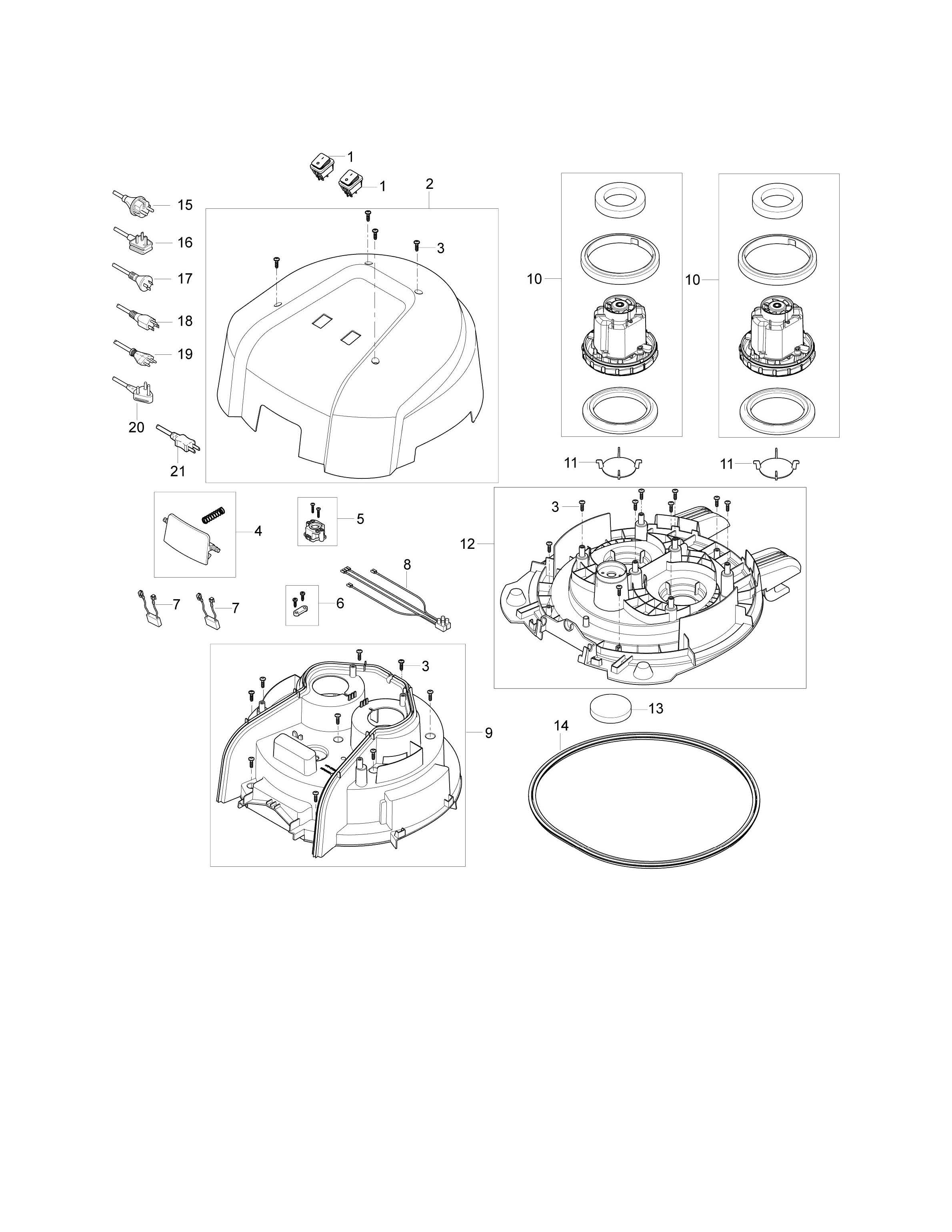 1
1
2
15
16
3
17
18
19
20
21
10
10
11
11
4
5
3
12
8
7
7
6
3
9
13
14