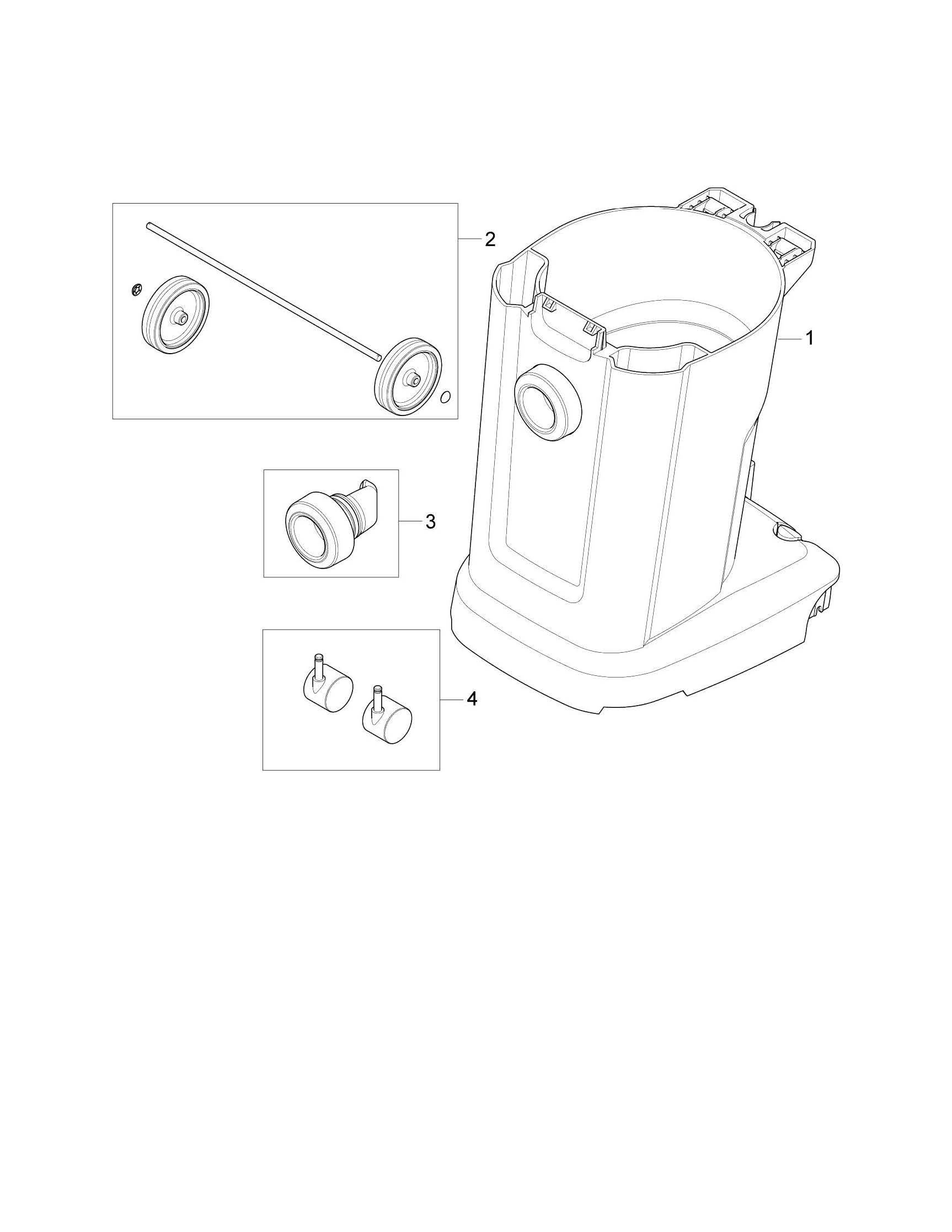 2

1

3

4