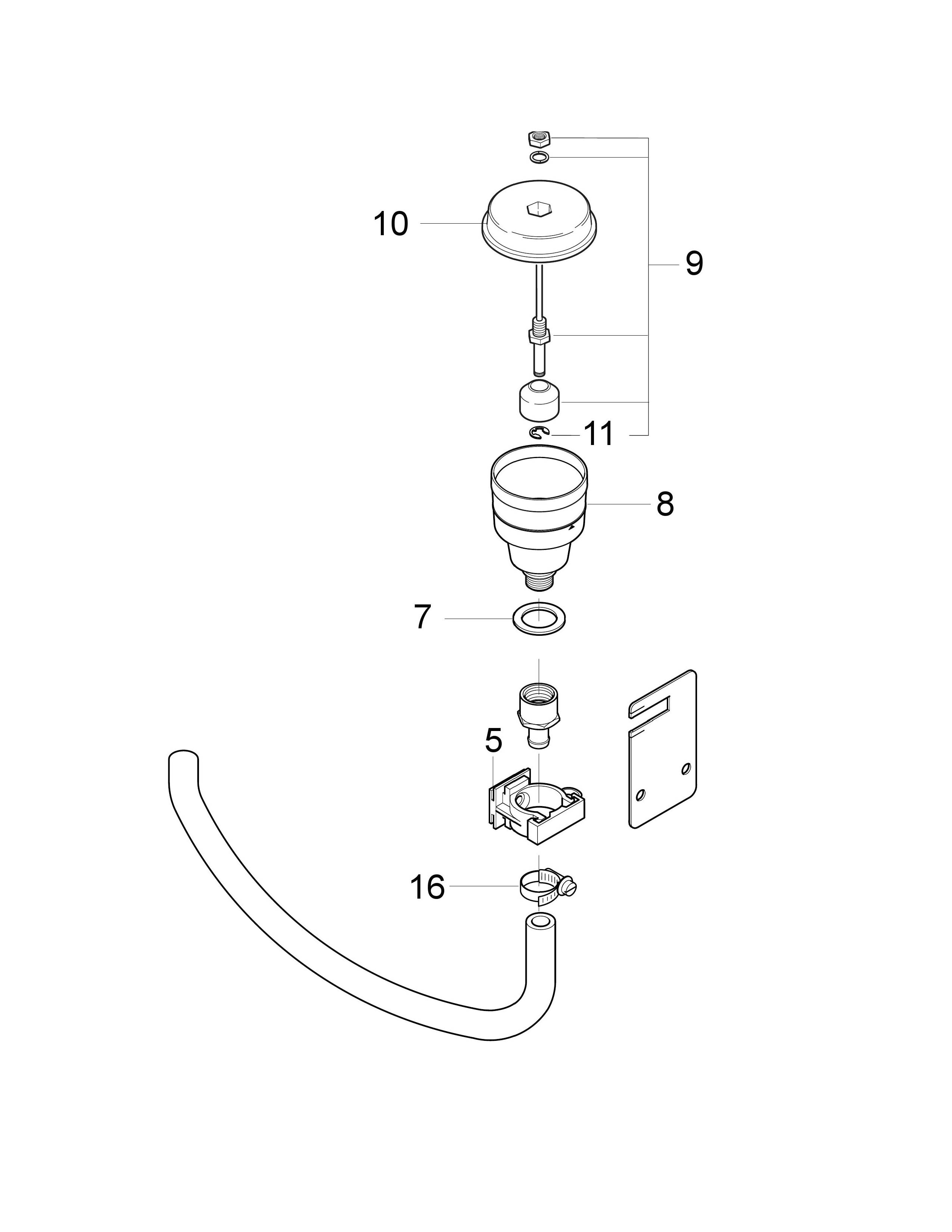 10
9
11
8
7
5
16