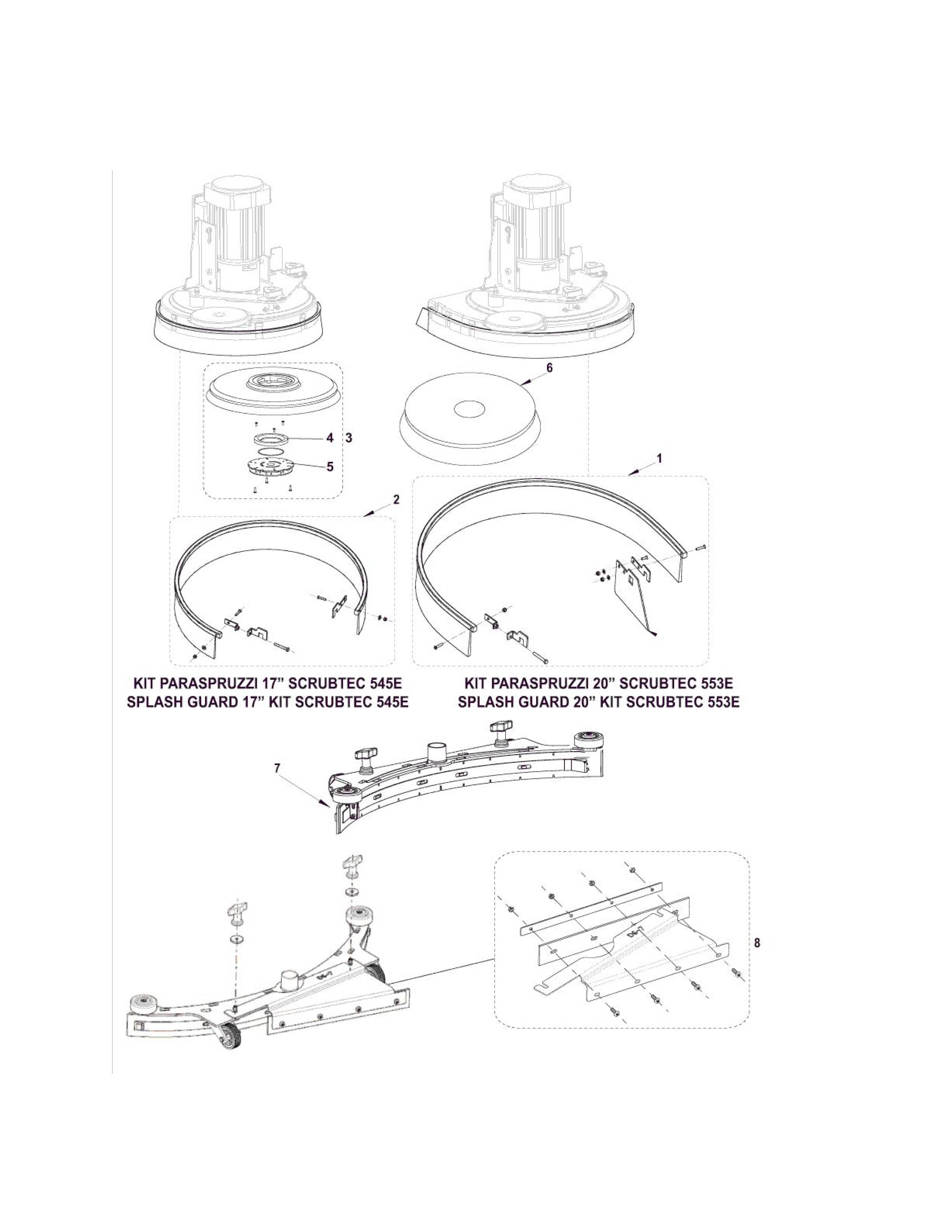 6

4 3

5

1

2

KIT PARASPRUZZI 17" SCRUBTEC 545E
SPLASH GUARD 17" KIT SCRUBTEC 545E

KIT PARASPRUZZI 20" SCRUBTEC 553E
SPLASH GUARD 20" KIT SCRUBTEC 553E

7

8