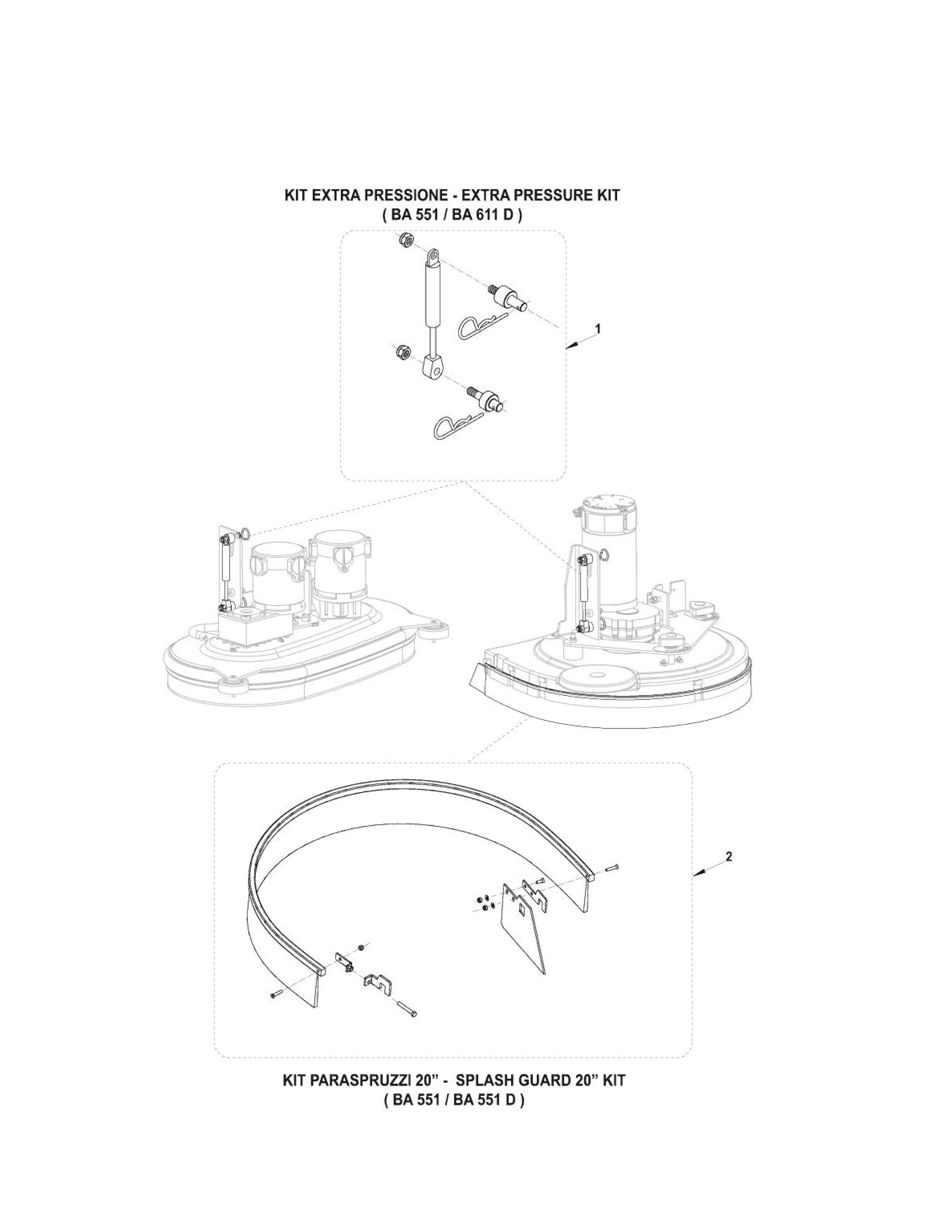 KIT EXTRA PRESSIONE - EXTRA PRESSURE KIT
( BA 551 / BA 611 D )

1

2

KIT PARASPRUZZI 20" - SPLASH GUARD 20" KIT
( BA 551 / BA 551 D )