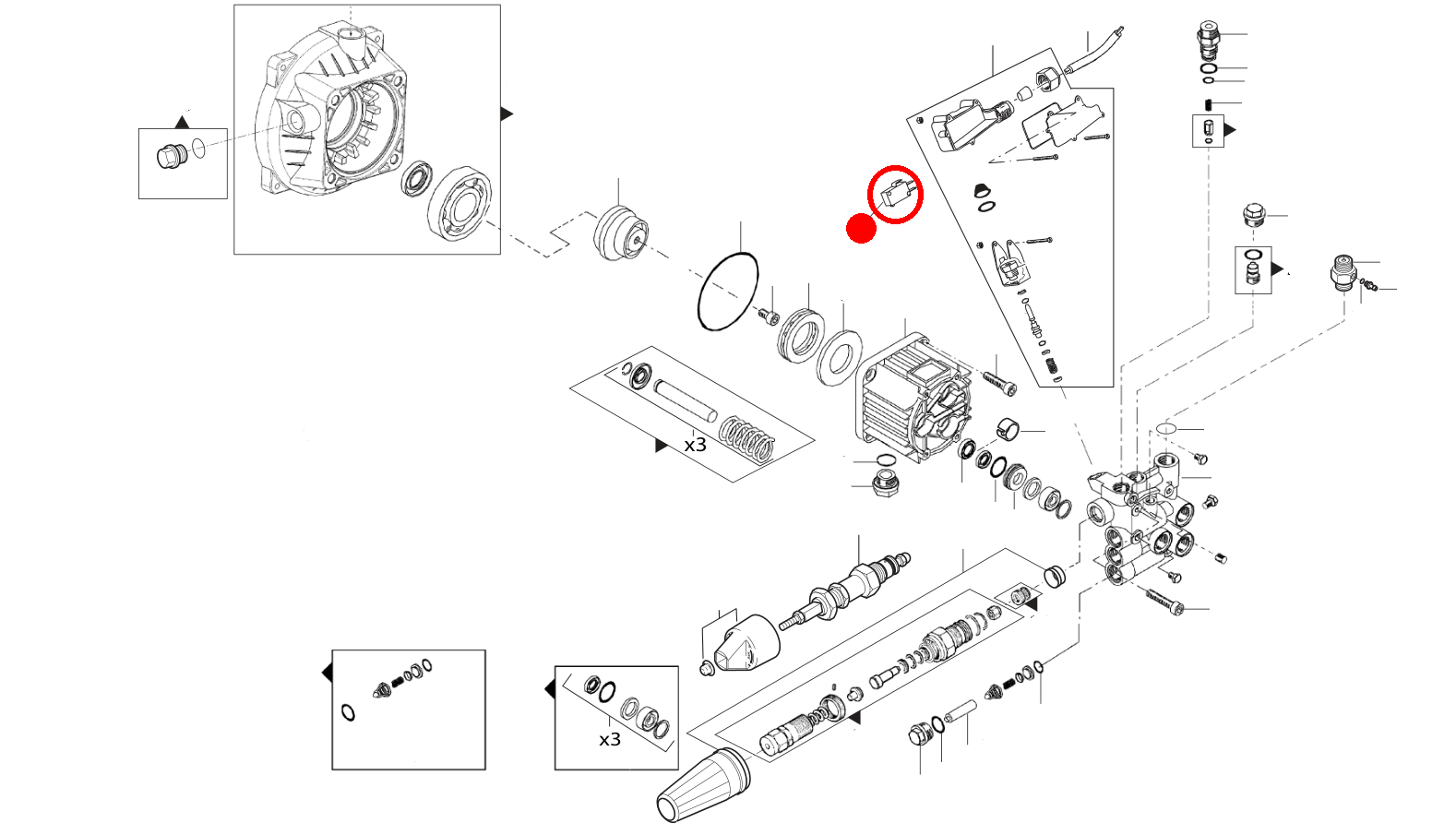 x3

x3