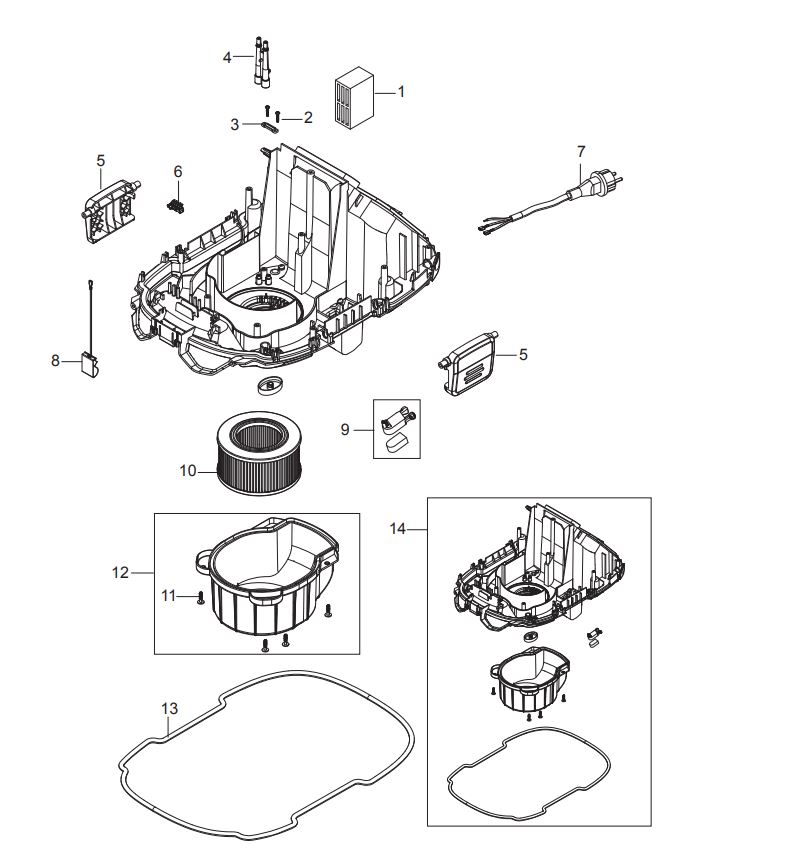 4
1
3
2
5
6
7
8
5
9
10
12
11
14
13