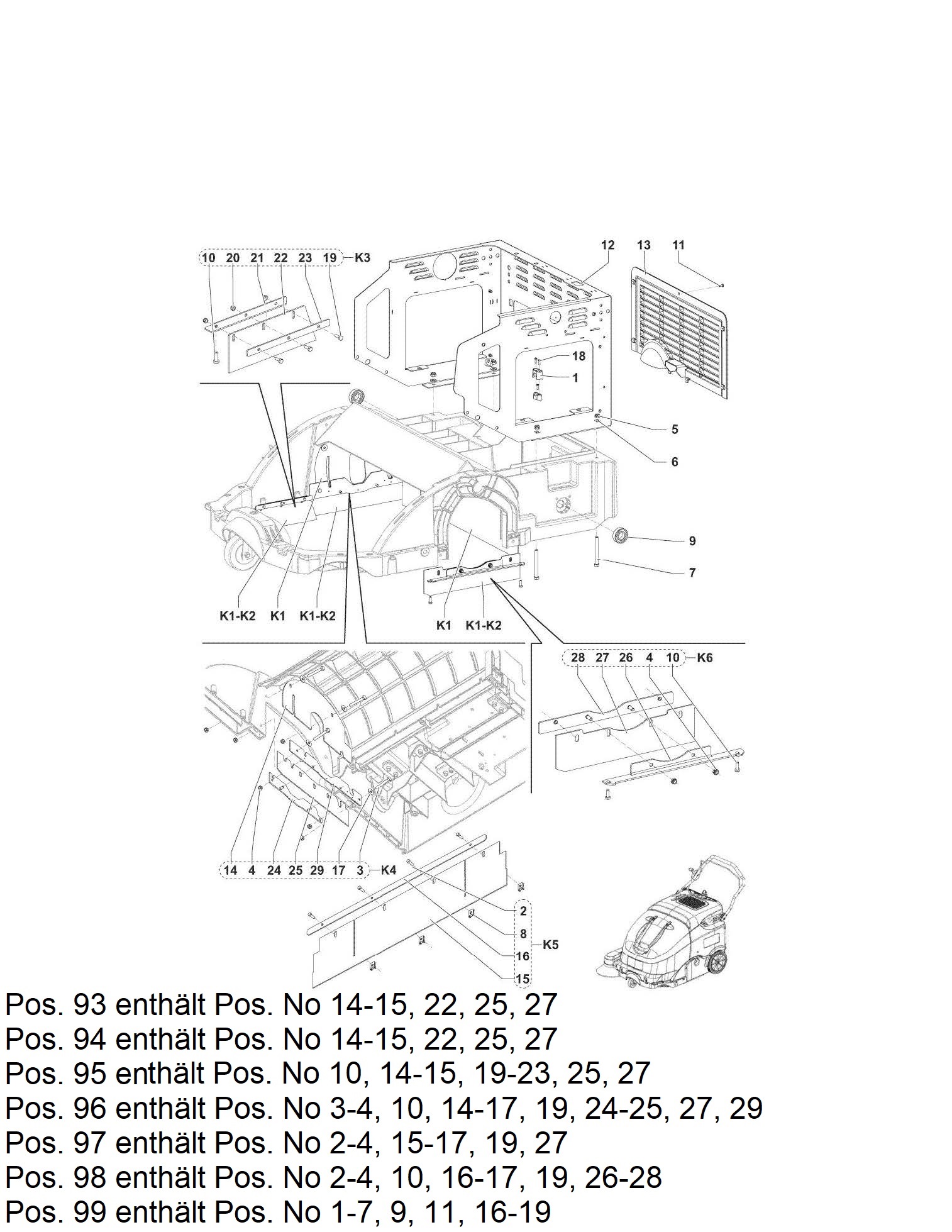 10 20 21 22 23 19 K3

12 13 11

18
1
5
6
9
7

K1-K2 K1 K1-K2

K1 K1-K2

28 27 26 4 10 K6

14 4 24 25 29 17 3 K4

2
8
16
15
K5

Pos. 93 enthält Pos. No 14-15, 22, 25, 27
Pos. 94 enthält Pos. No 14-15, 22, 25, 27
Pos. 95 enthält Pos. No 10, 14-15, 19-23, 25, 27
Pos. 96 enthält Pos. No 3-4, 10, 14-17, 19, 24-25, 27, 29
Pos. 97 enthält Pos. No 2-4, 15-17, 19, 27
Pos. 98 enthält Pos. No 2-4, 10, 16-17, 19, 26-28
Pos. 99 enthält Pos. No 1-7, 9, 11, 16-19