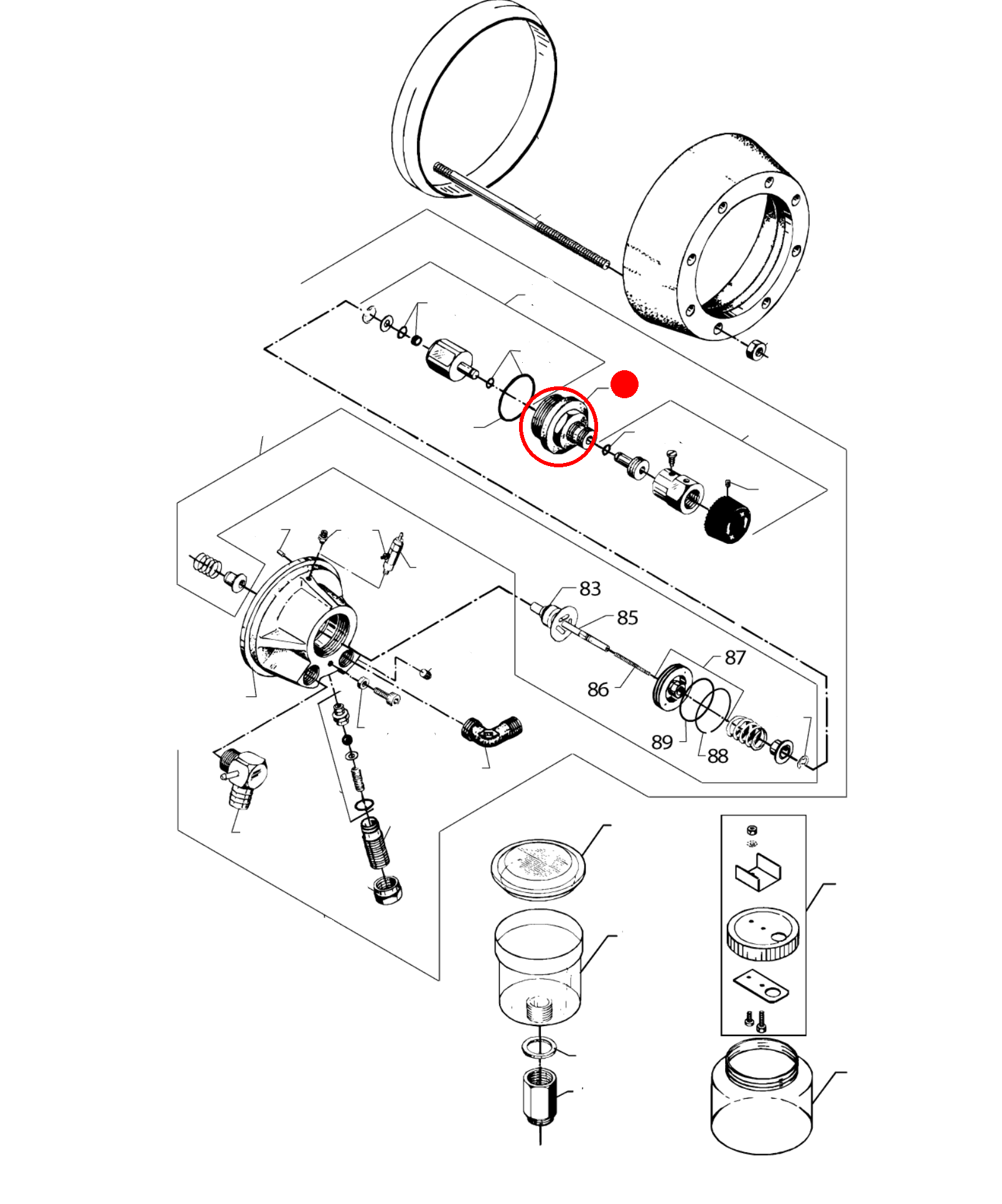 83
85
87
86
89
88