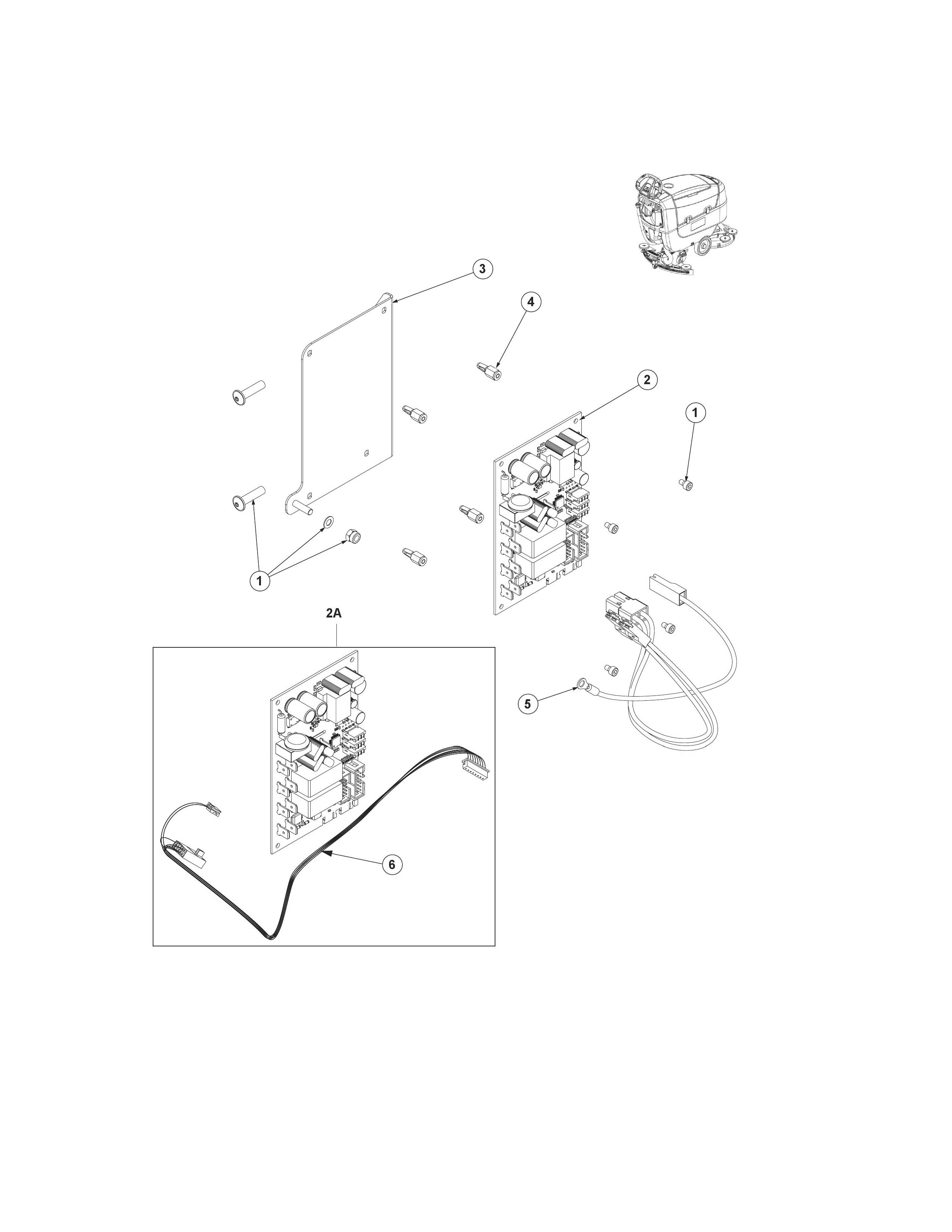 3

4

2

1

1

2A

5

6