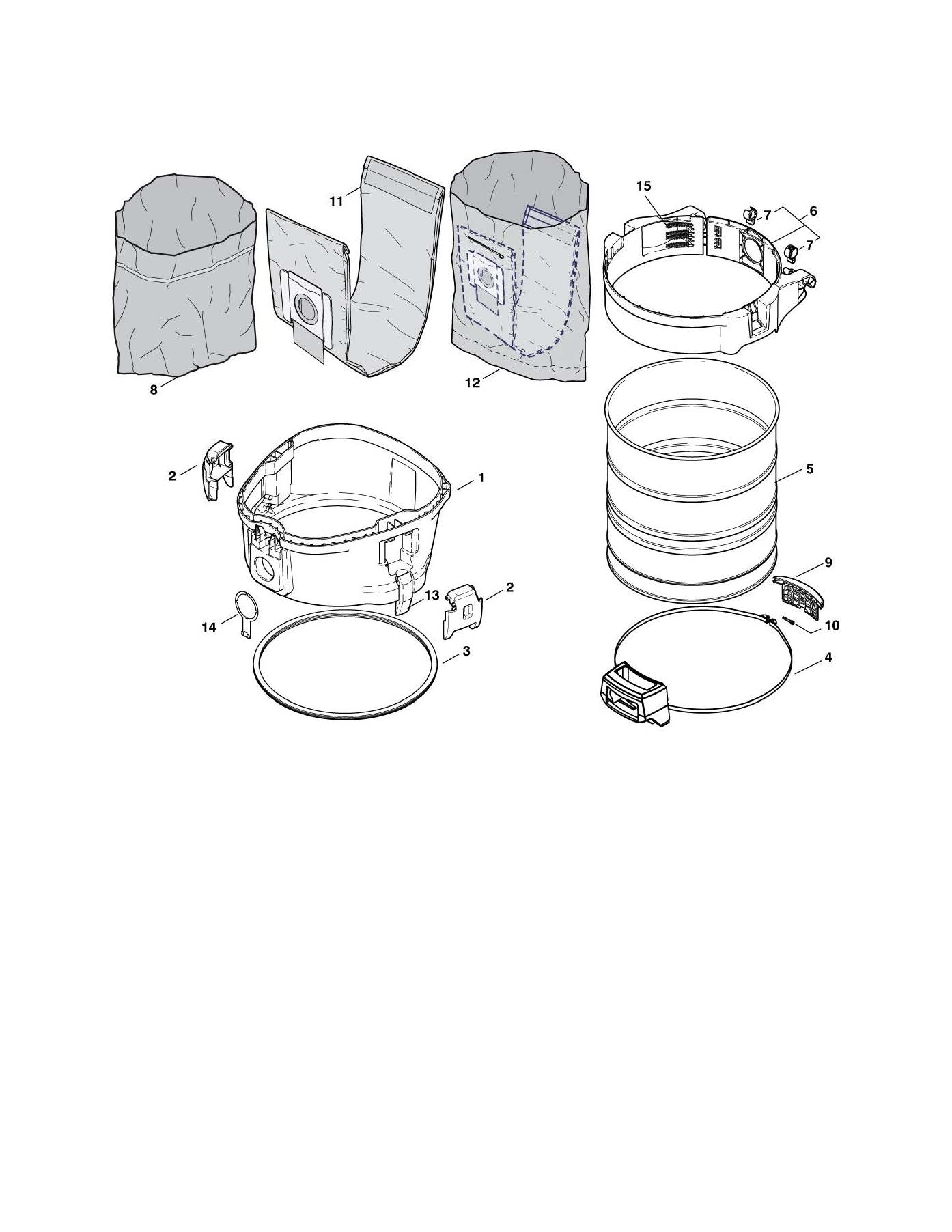 11
15
7
6
7
8
12
2
1
5
9
13
2
14
10
3
4