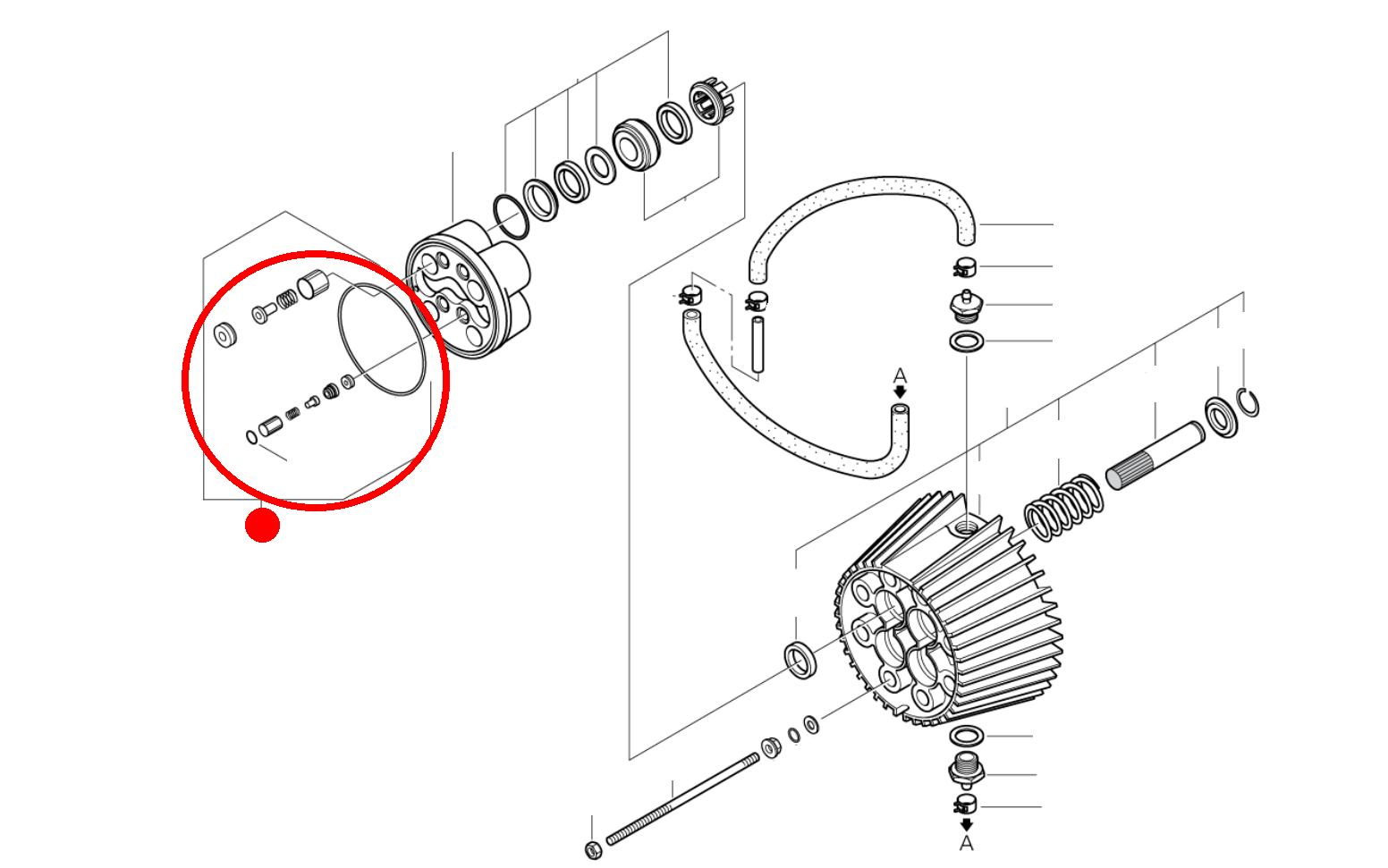 A

A