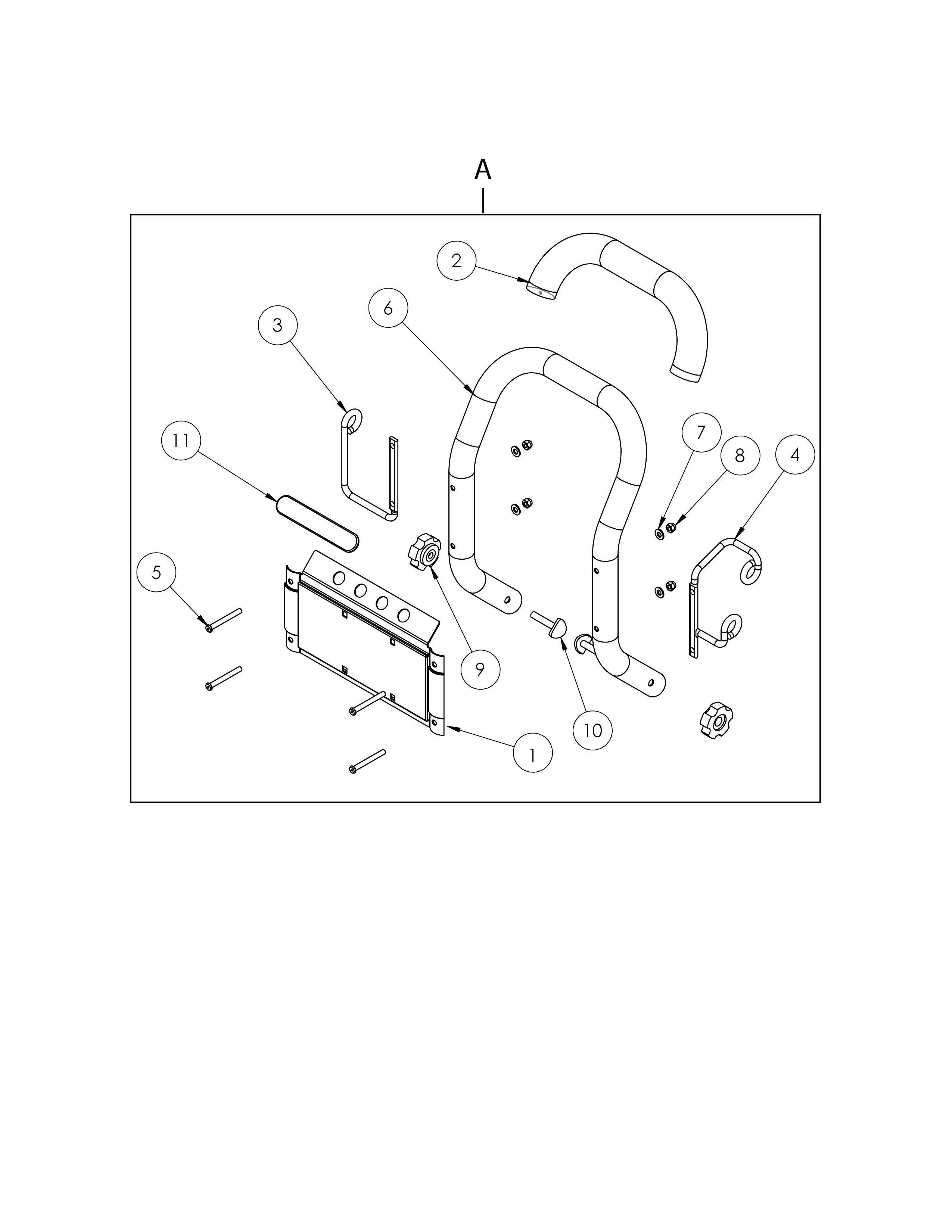 A

2
6
3
11
7
8
4
5
9
10
1