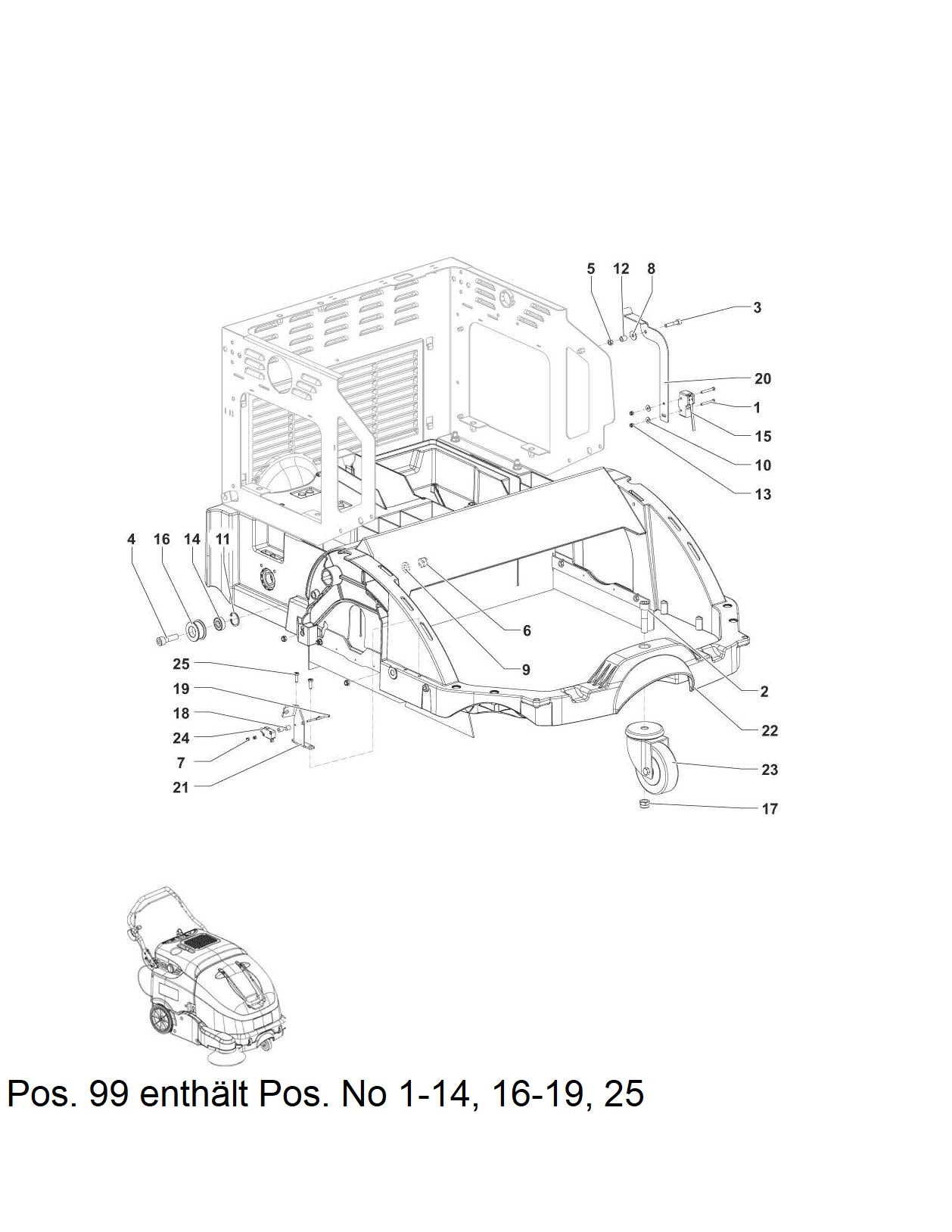 5 12 8
3
20
1
15
10
13
4 16 14 11
6
9
2
22
23
17
25
19
18
24
7
21

Pos. 99 enthält Pos. No 1-14, 16-19, 25