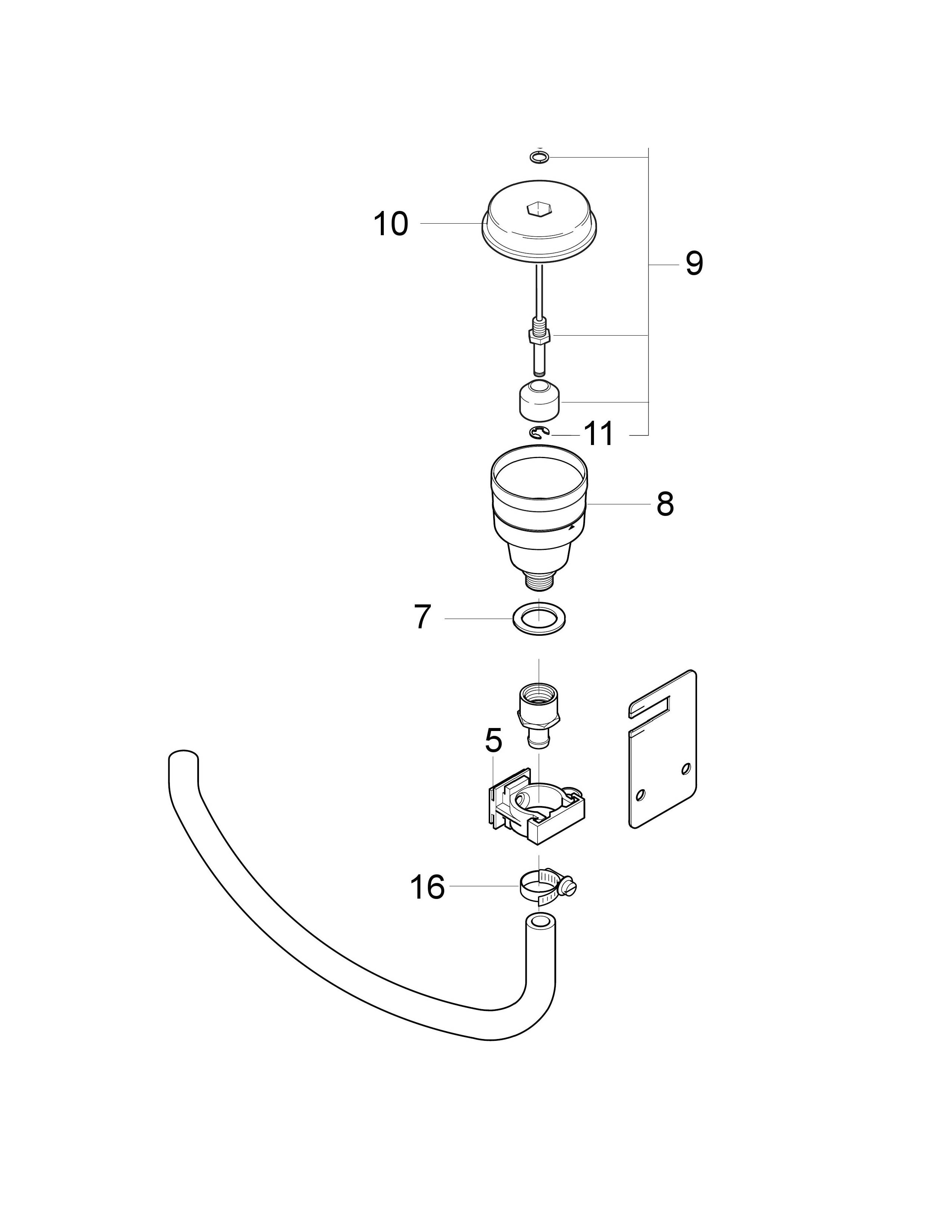 10

9

11

8

7

5

16