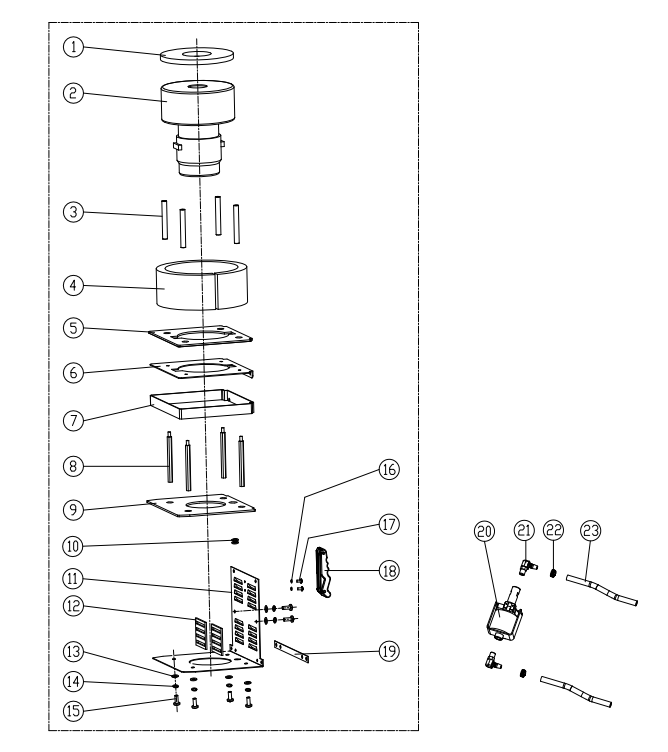 1
2
3
4
5
6
7
8
9
10
11
12
13
14
15
16
17
18
19
20
21
22
23