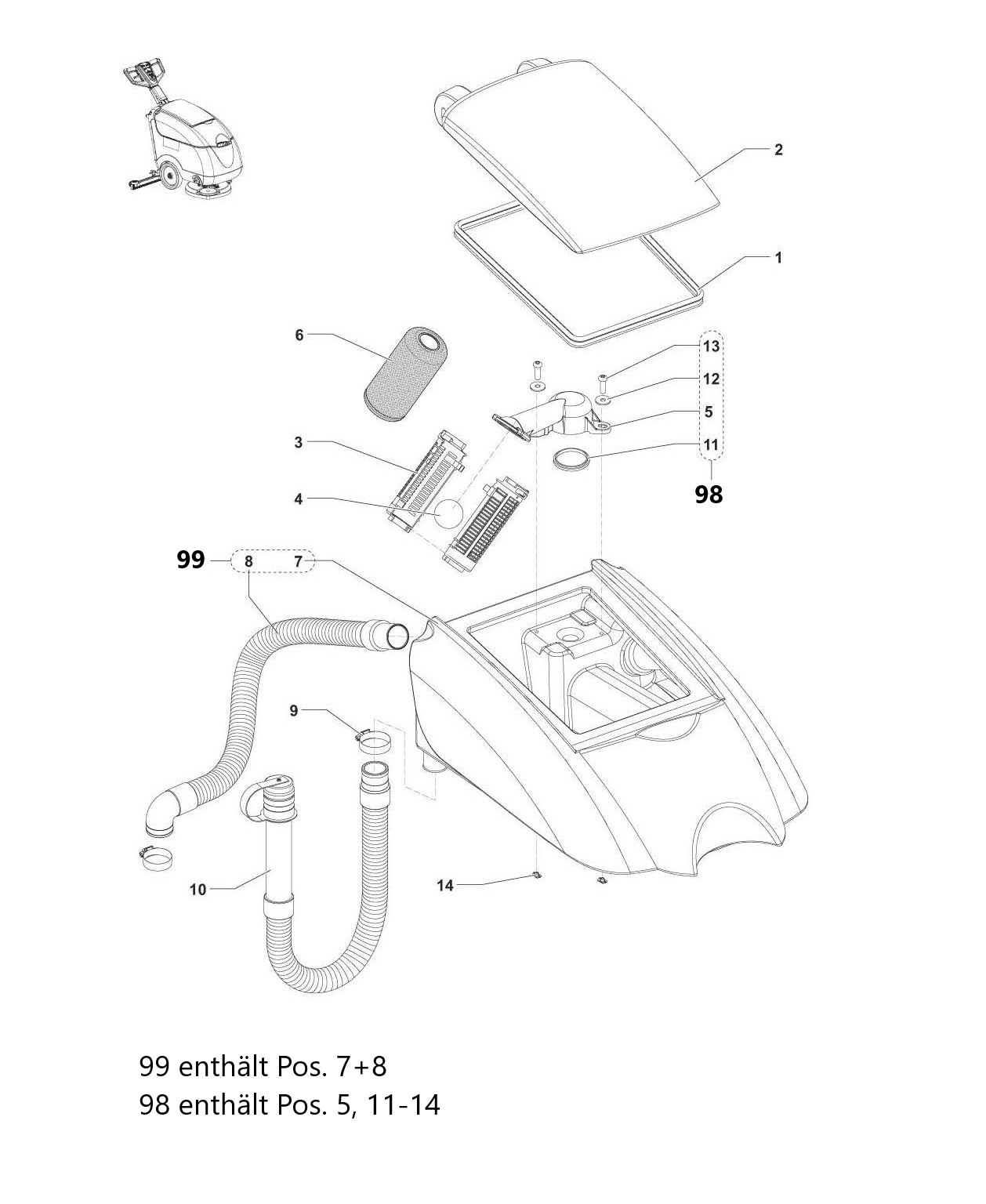 2

1

6

13

12

5

11

98

3

4

99 8 7

9

10

14

99 enthält Pos. 7+8
98 enthält Pos. 5, 11-14