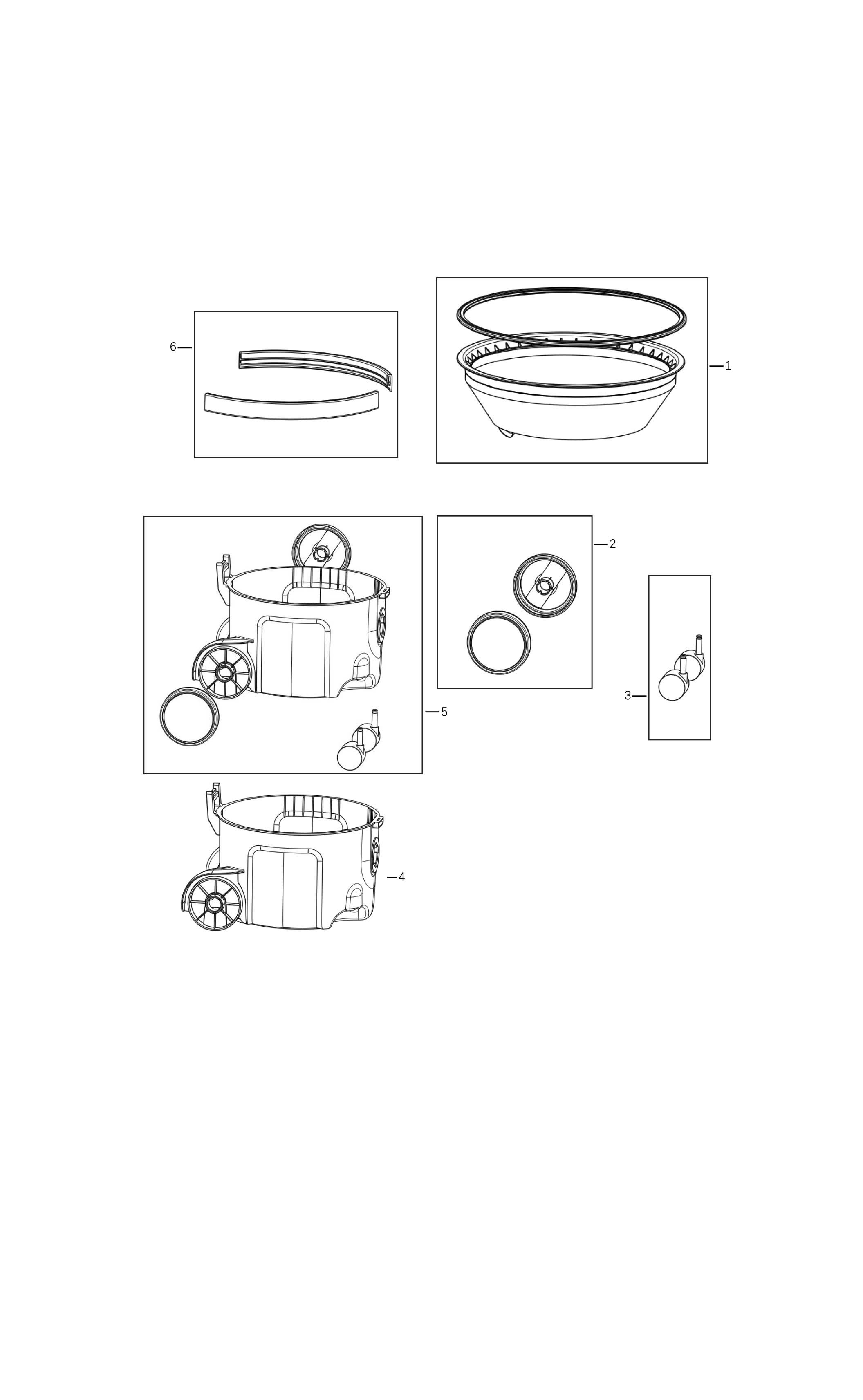 6
1
2
3
5
4