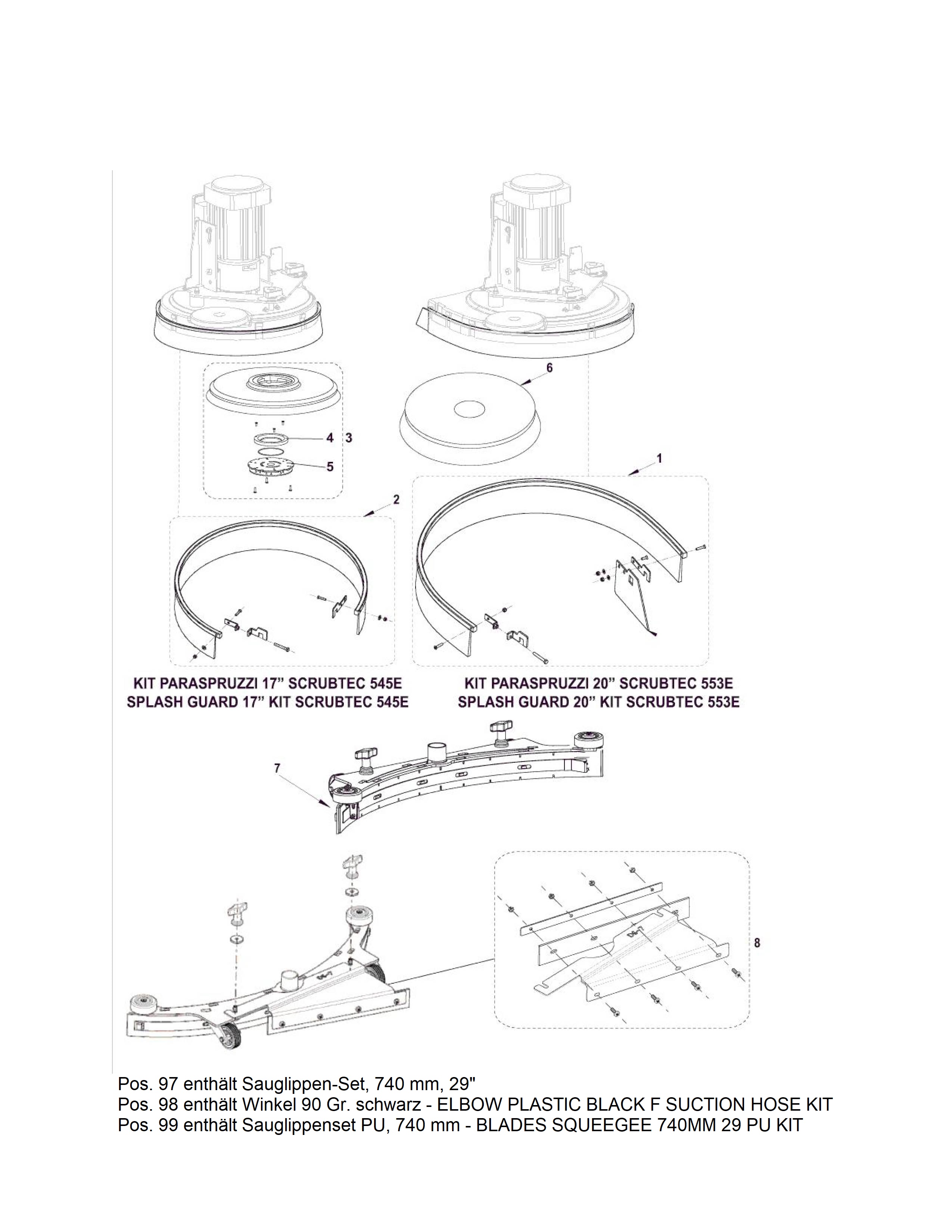 6

4 3

5

1

2

KIT PARASPRUZZI 17” SCRUBTEC 545E
SPLASH GUARD 17” KIT SCRUBTEC 545E

KIT PARASPRUZZI 20” SCRUBTEC 553E
SPLASH GUARD 20” KIT SCRUBTEC 553E

7

8

Pos. 97 enthält Sauglippen-Set, 740 mm, 29"
Pos. 98 enthält Winkel 90 Gr. schwarz - ELBOW PLASTIC BLACK F SUCTION HOSE KIT
Pos. 99 enthält Sauglippenset PU, 740 mm - BLADES SQUEEGEE 740MM 29 PU KIT