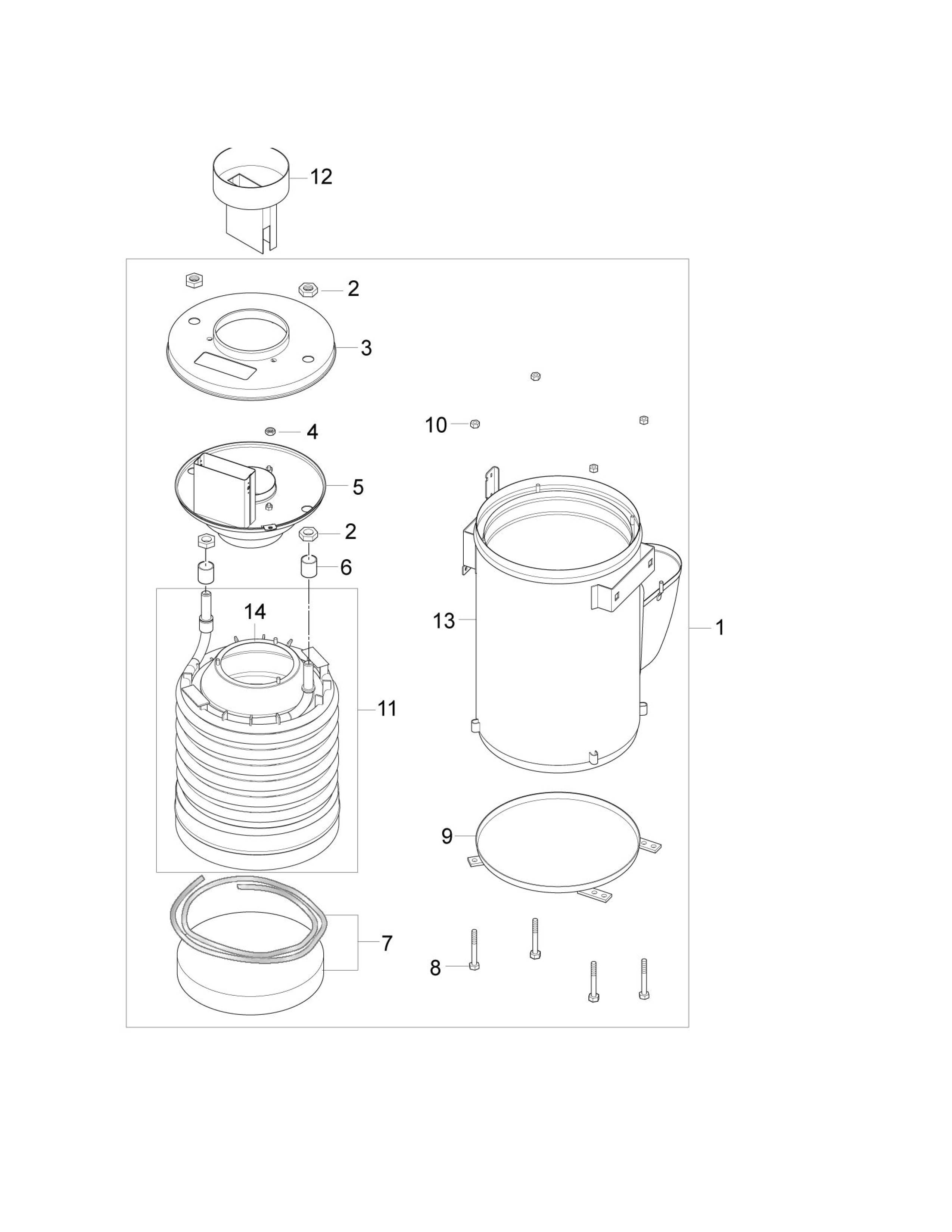 12
2
3
4
10
5
2
6
14
13
1
11
9
7
8