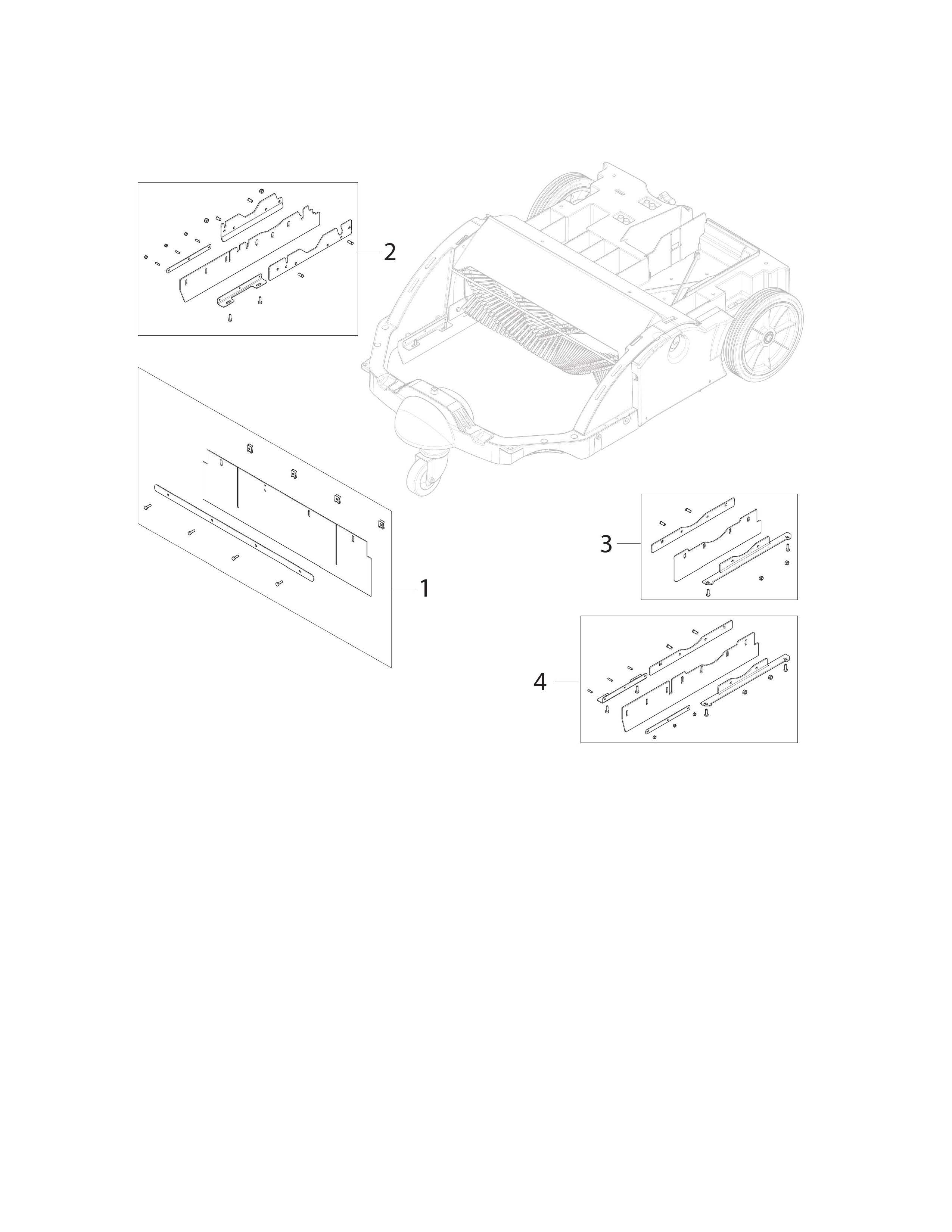 2

3

1

4