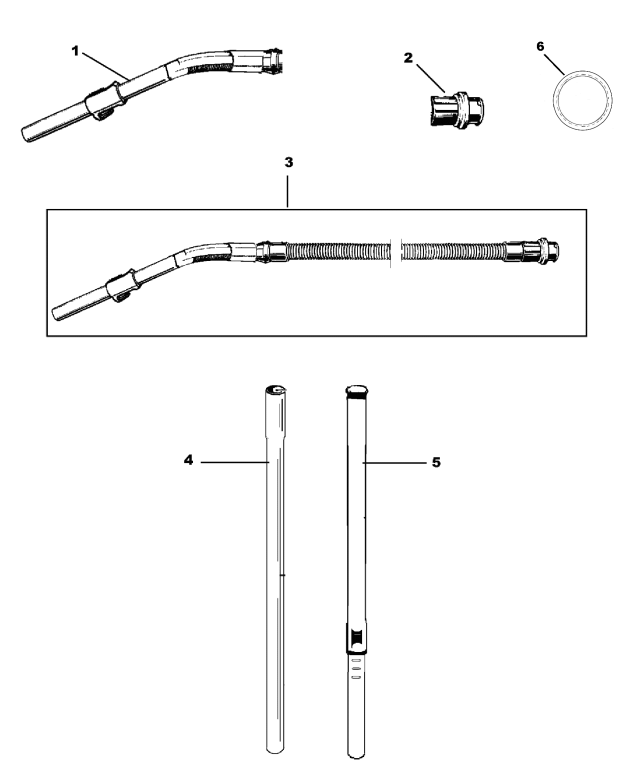 1
2
6
3
4
5