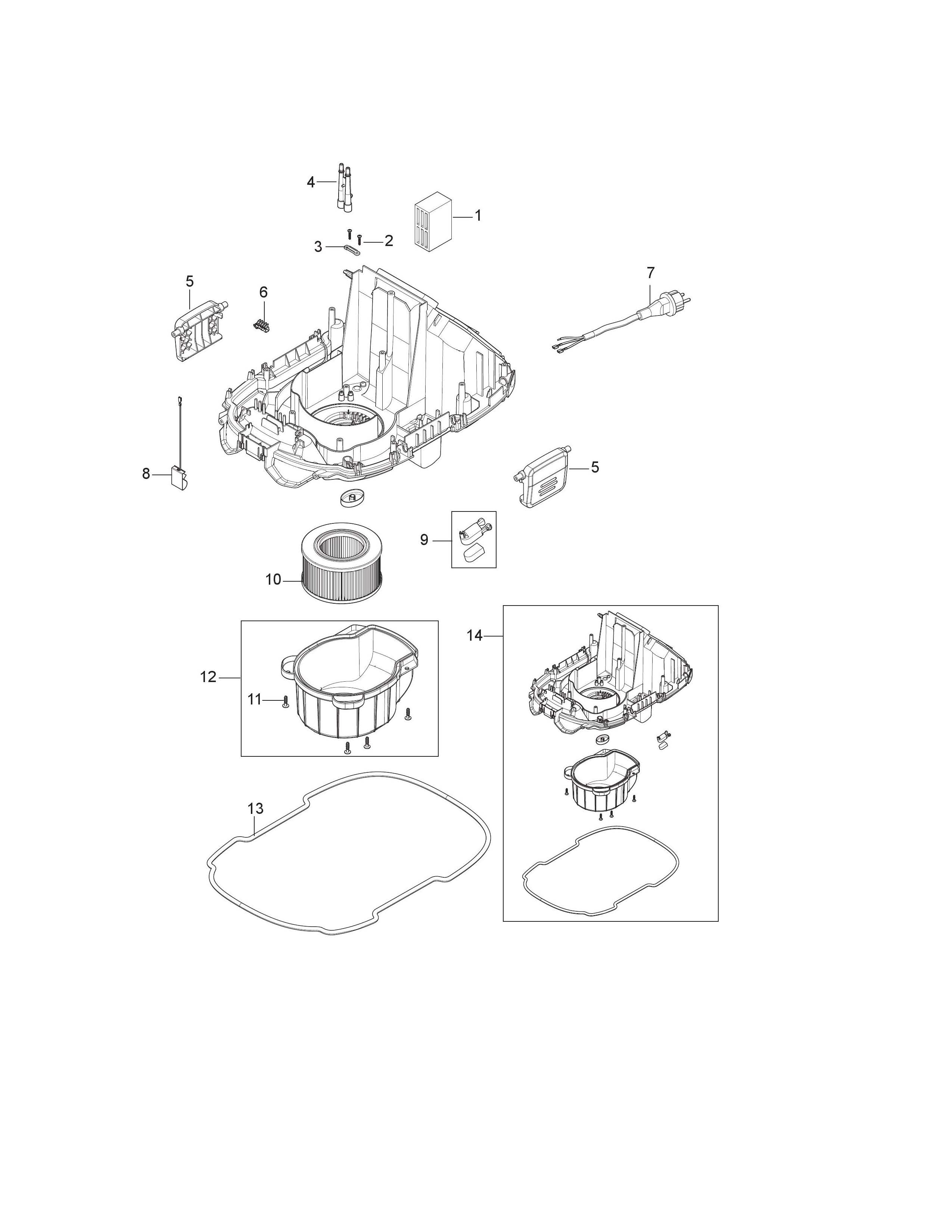 4
1
3
2
5
6
7
8
5
9
10
14
12
11
13