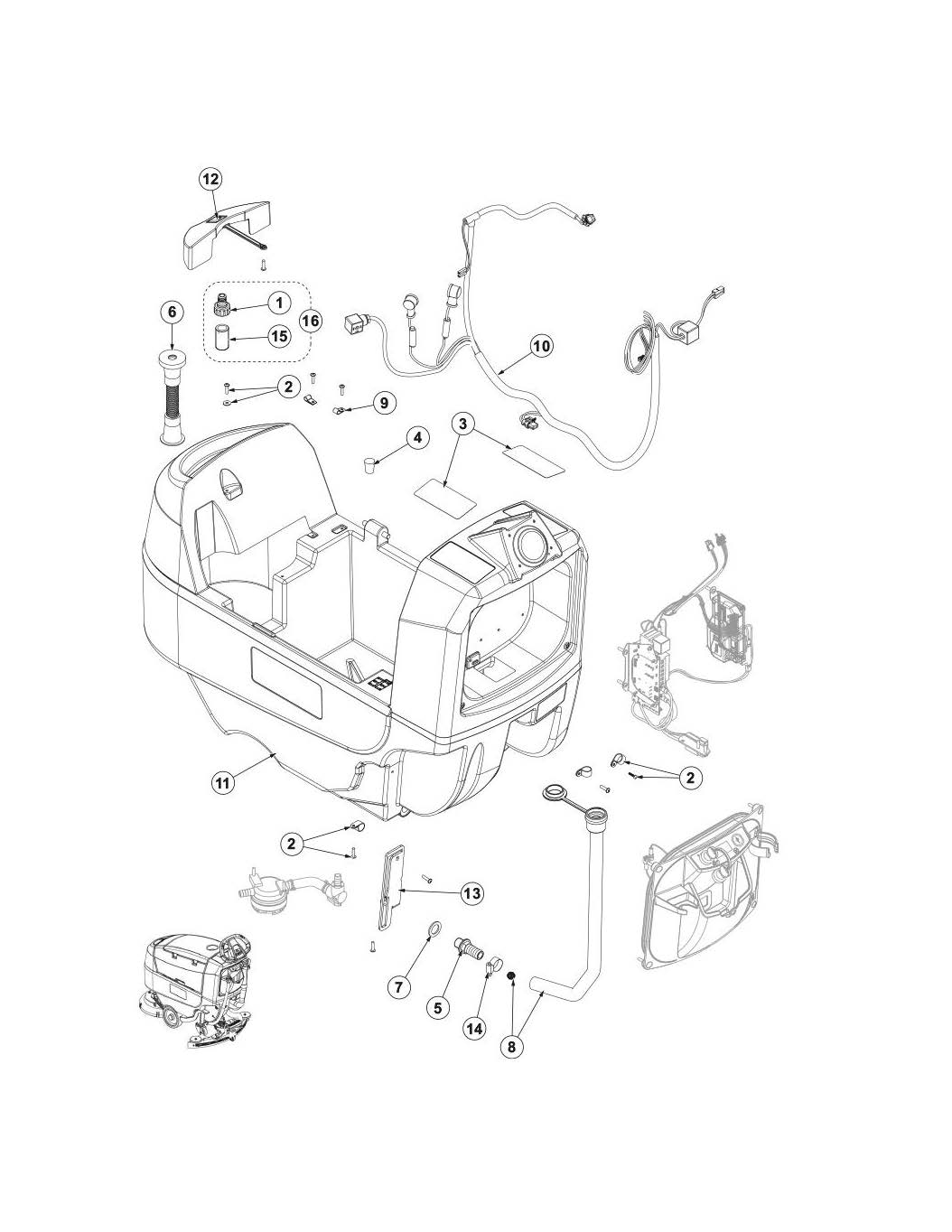 12
1
16
15
6
2
9
10
4
3
11
2
2
13
7
5
14
8