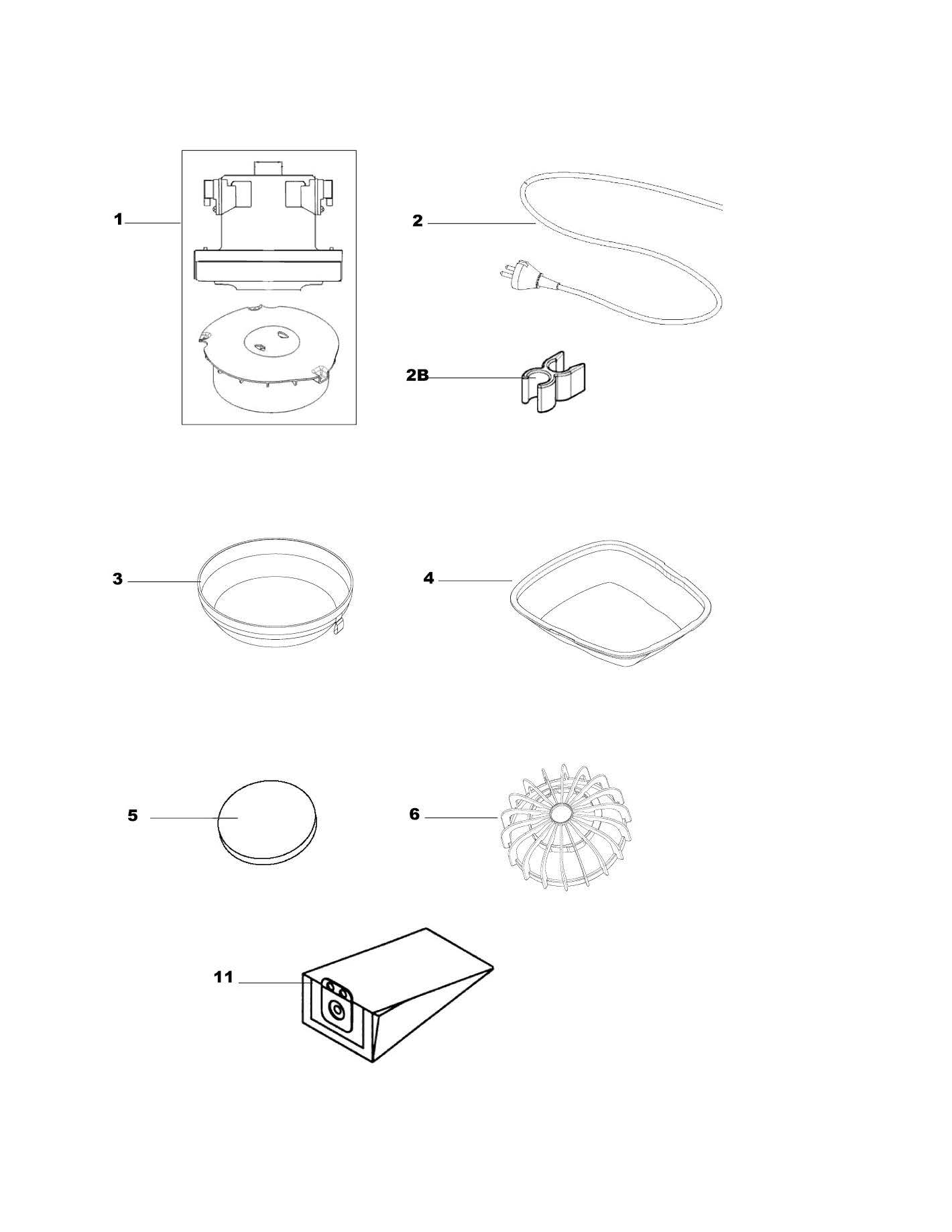 1

2

2B

3

4

5

6

11