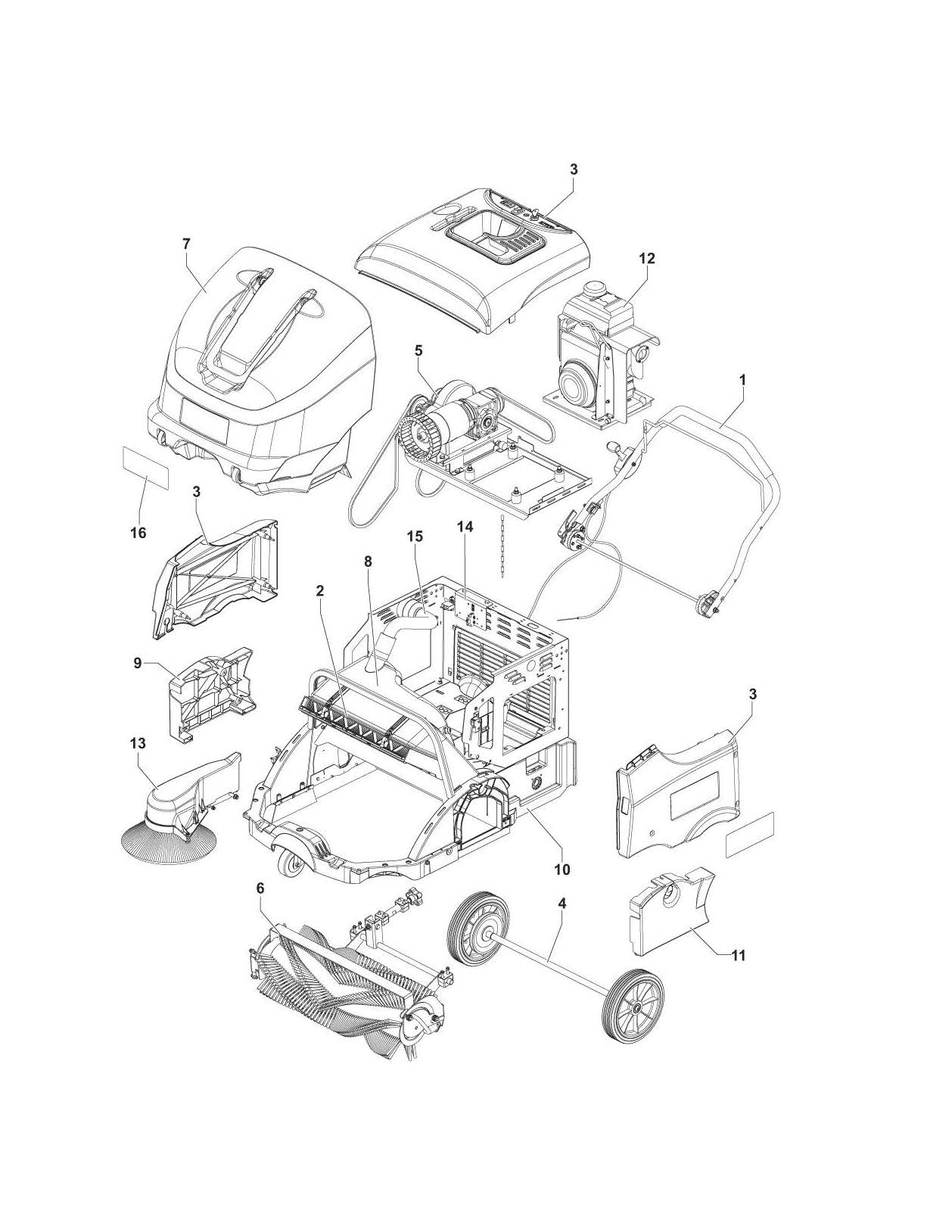 3
7
12
5
1
16
3
15
14
8
2
9
3
13
10
6
4
11