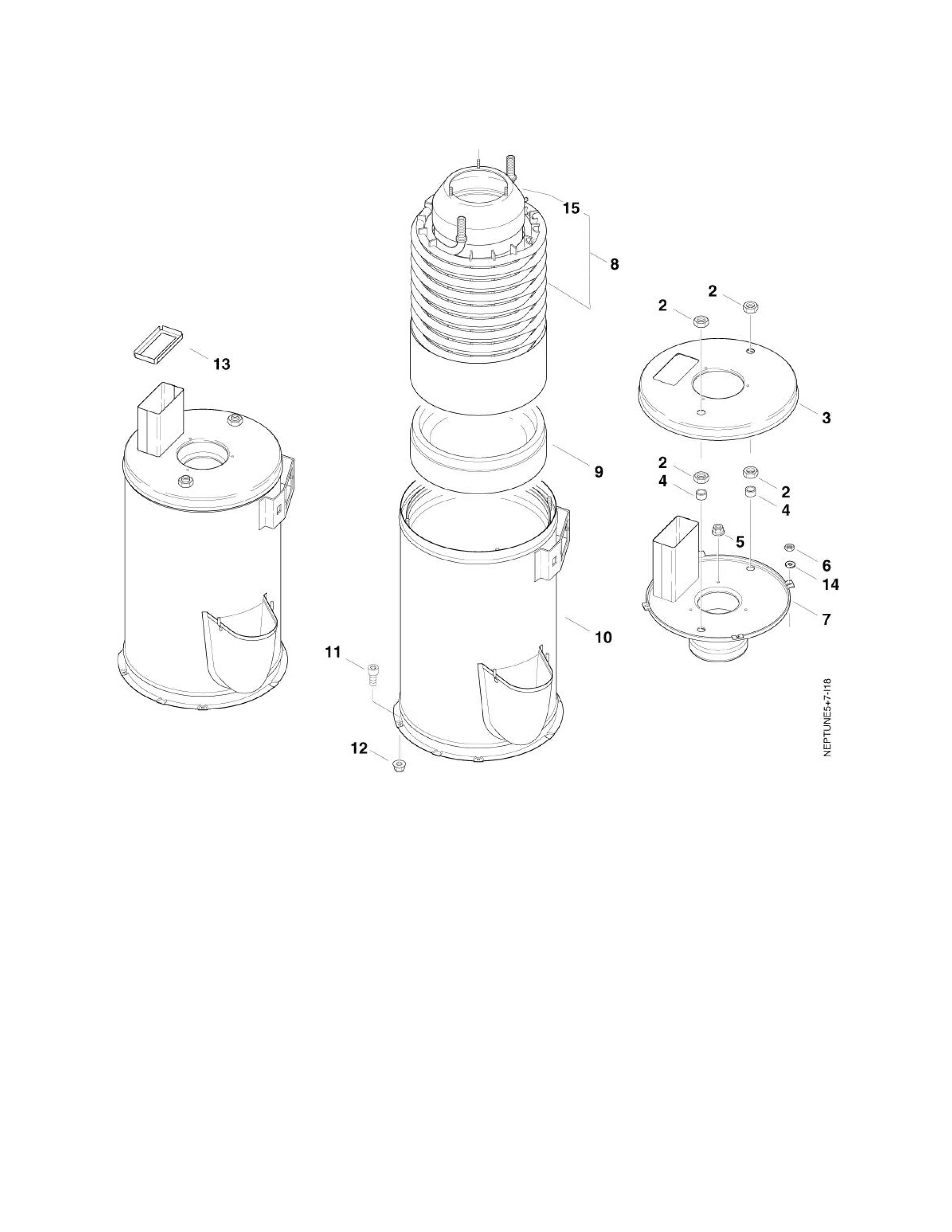 15
8
2
2
13
3
9
2
4
2
4
5
6
14
7
10
11
12
NEPTUNE5+7-I18