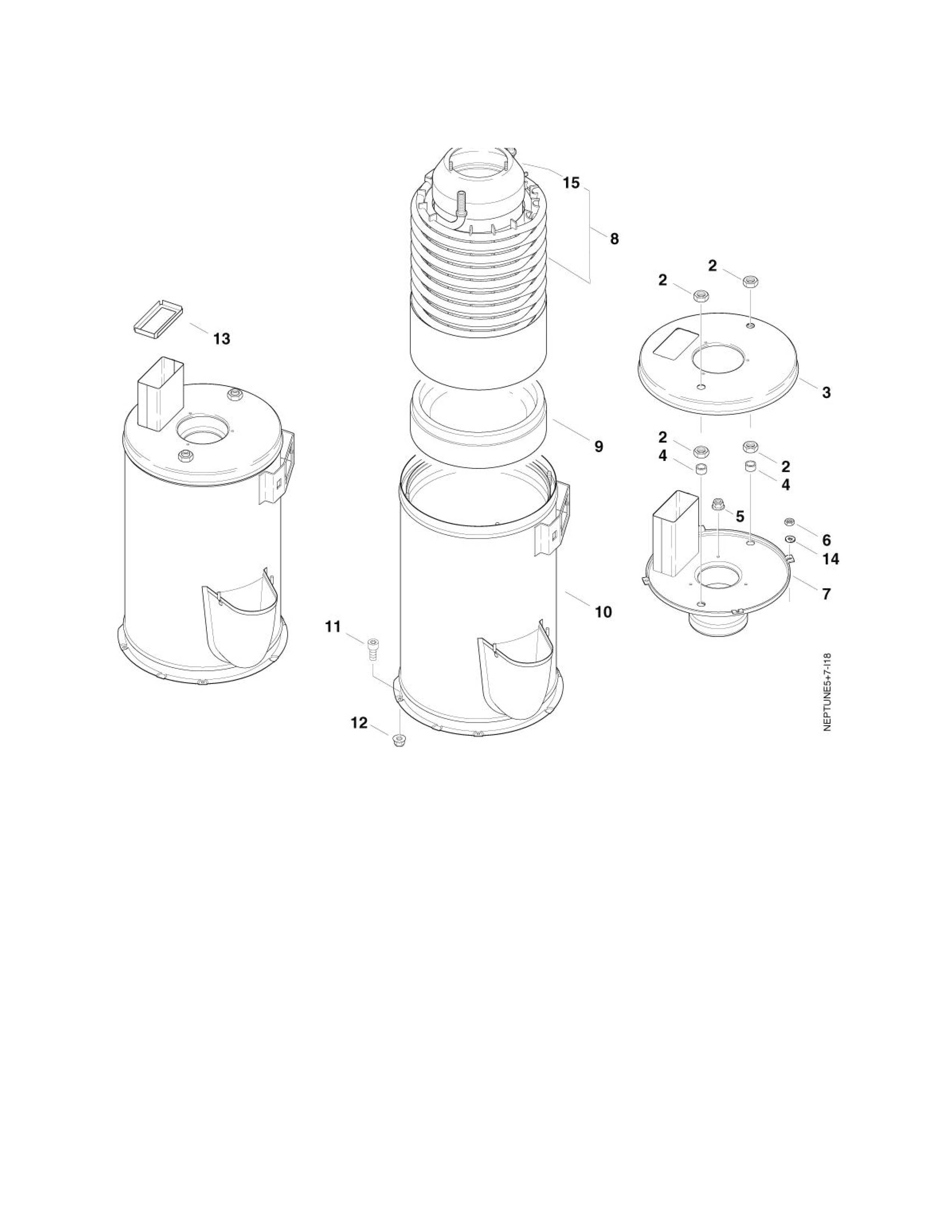 15
8
2
2
13
3
9
2
4
2
4
5
6
14
7
10
11
12
NEPTUNE5+7-I18