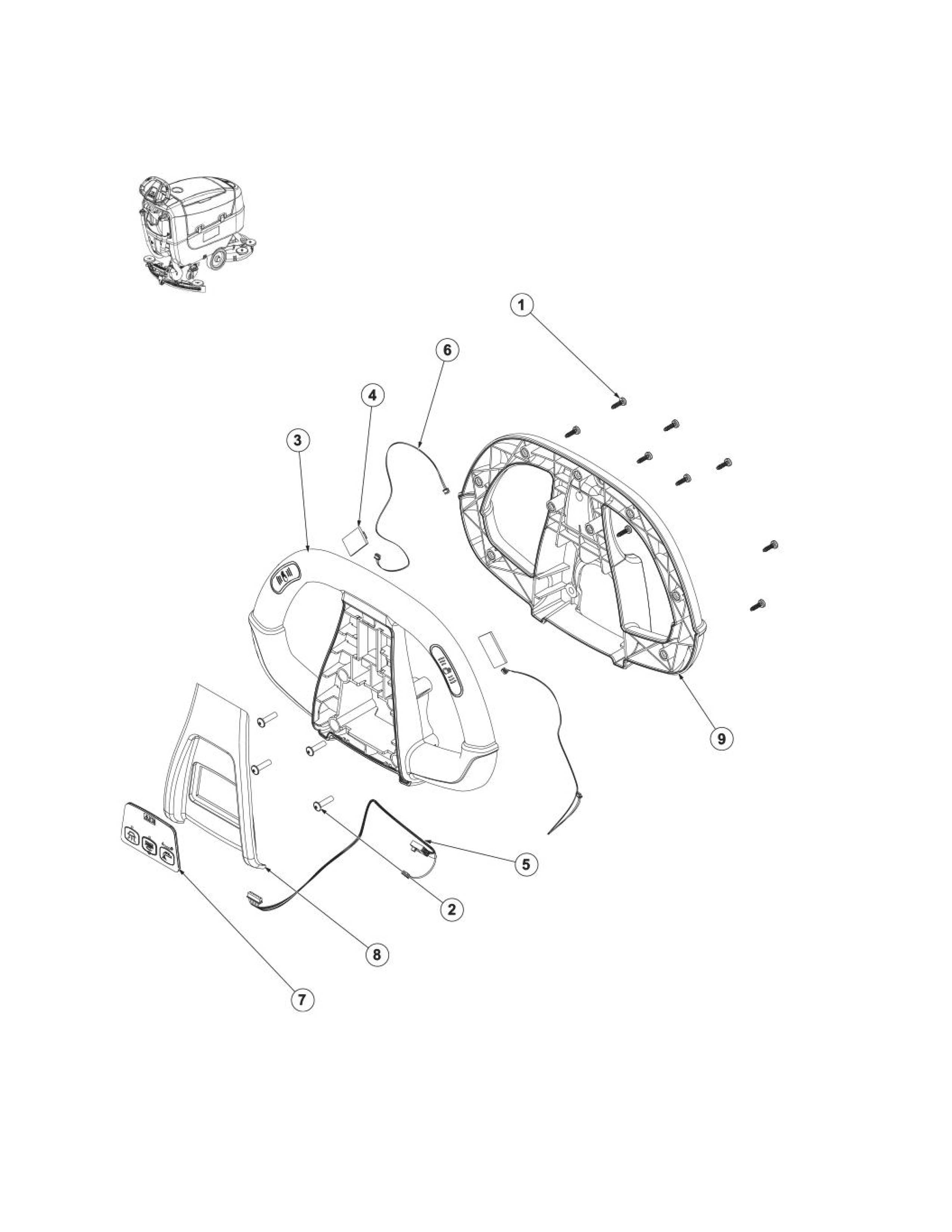 1

6

4

3

9

5

2

8

7