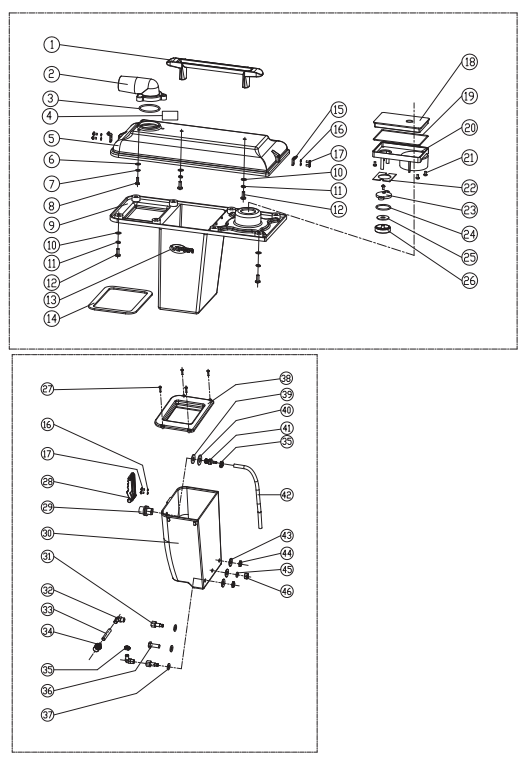 1
2
3
4
5
6
7
8
9
10
11
12
13
14
15
16
17
10
11
12
18
19
20
21
22
23
24
25
26

27
16
17
28
29
30
31
32
33
34
35
36
37
38
39
40
41
35
42
43
44
45
46