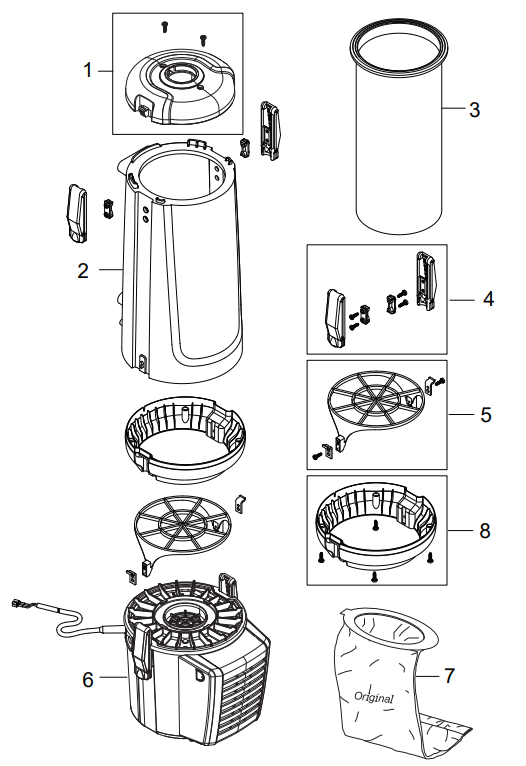 1
2
3
4
5
8
6
7
Original