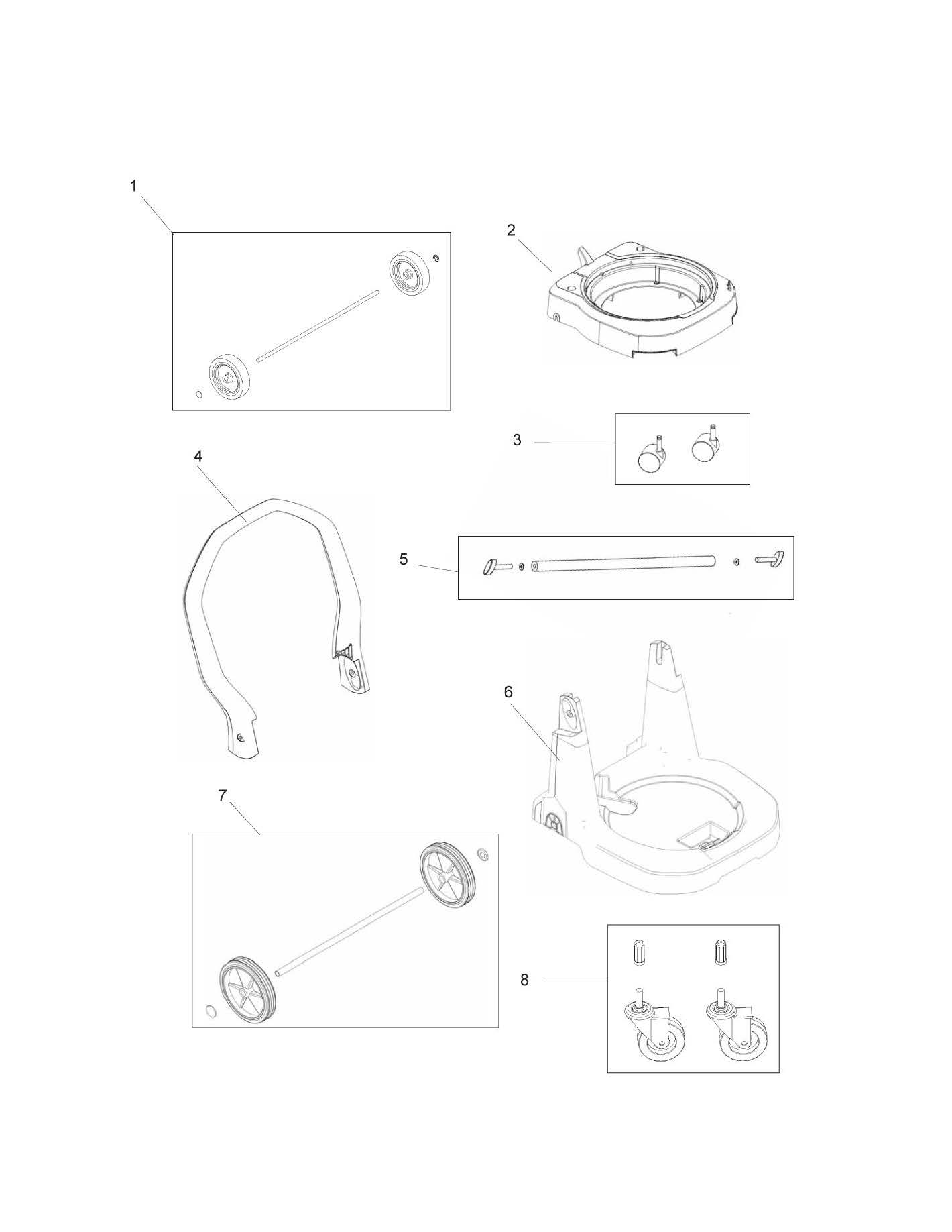 1

2

3

4

5

6

7

8