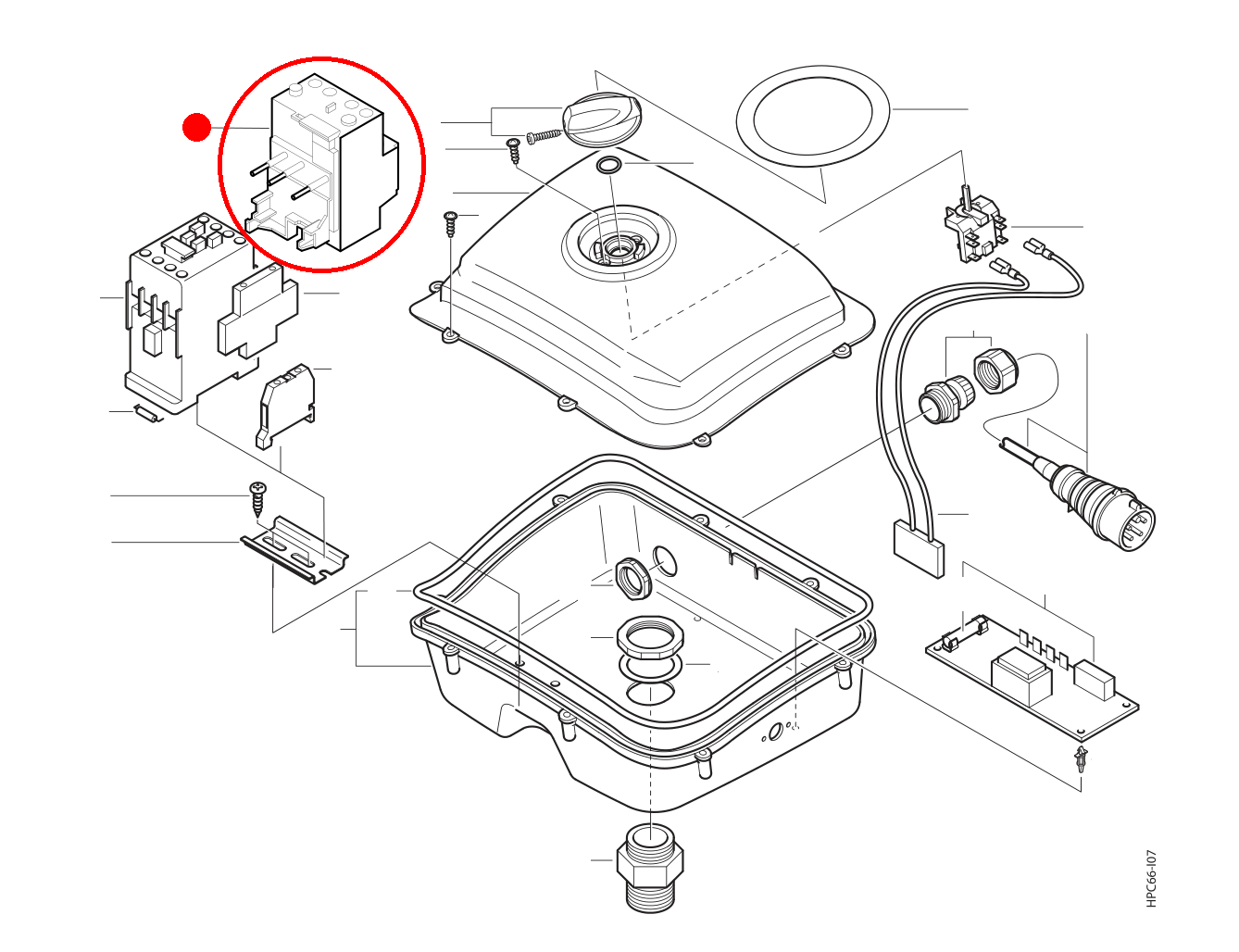 HPC66-I07