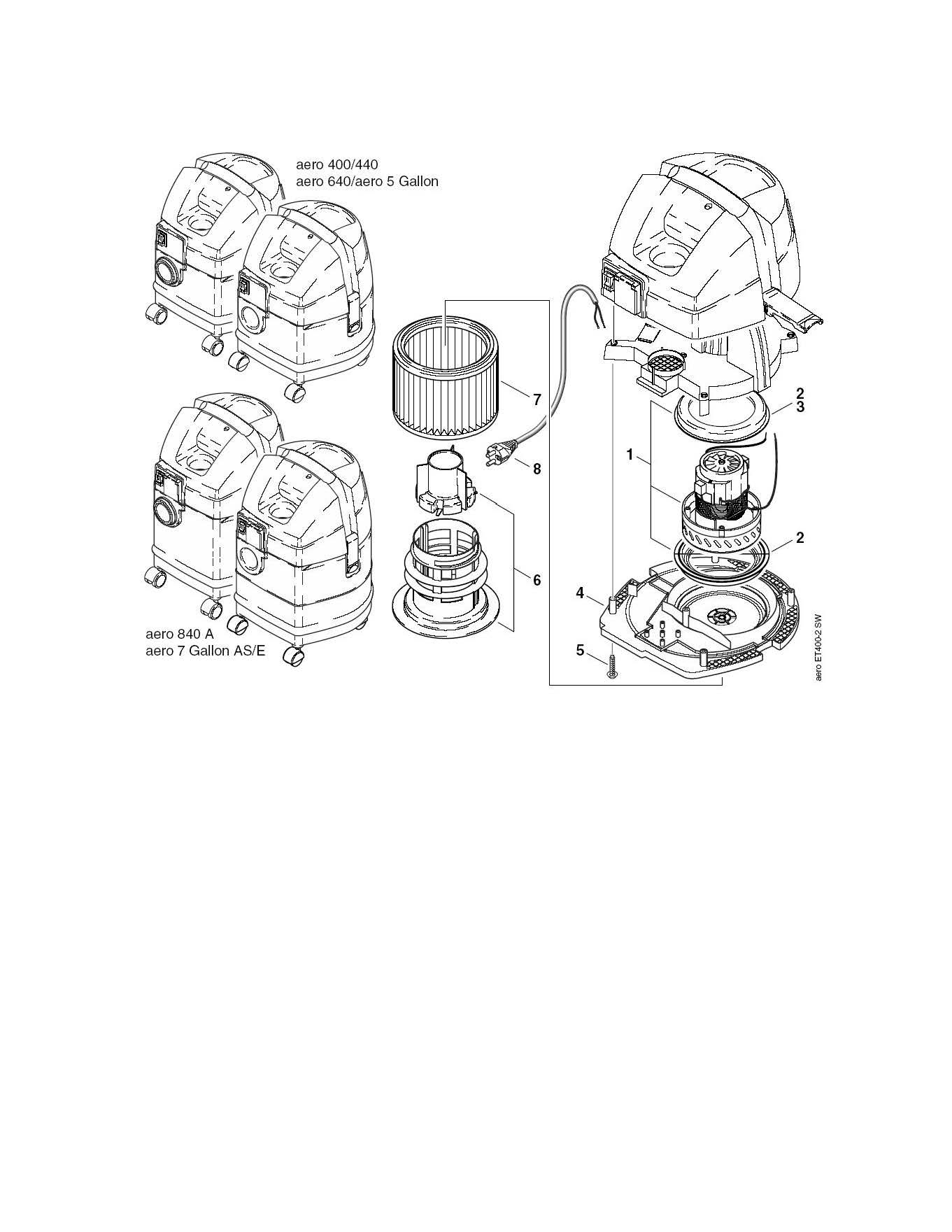 aero 400/440
aero 640/aero 5 Gallon

aero 840 A
aero 7 Gallon AS/E

7

8

6

2
3

1

2

4

5

aero ET400-2 SW