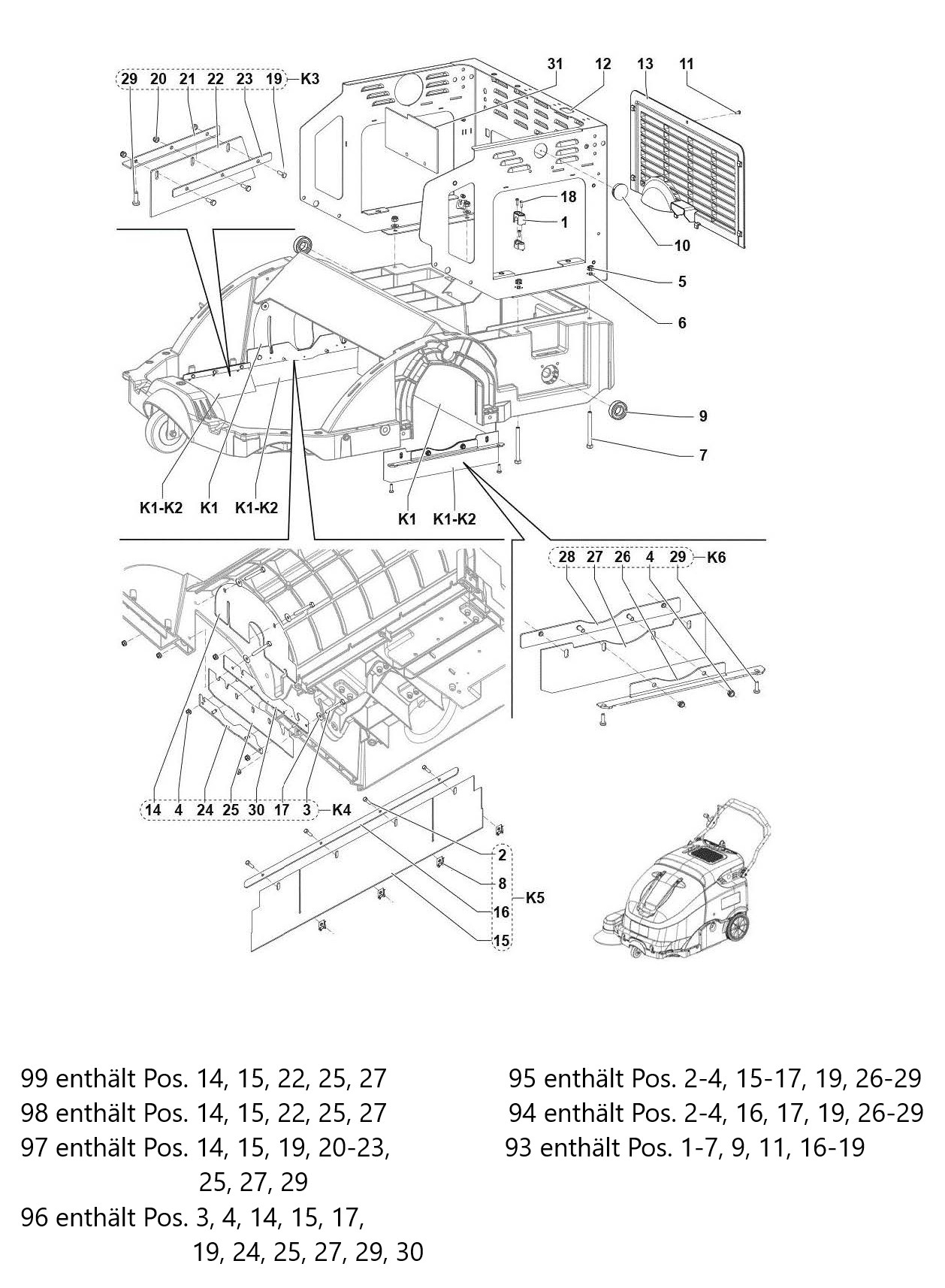 29 20 21 22 23 19 K3

31 12 13 11

18
1
10
5
6
9
7

K1-K2 K1 K1-K2

K1 K1-K2

28 27 26 4 29 K6

14 4 24 25 30 17 3 K4

2
8
16
15
K5

99 enthält Pos. 14, 15, 22, 25, 27
98 enthält Pos. 14, 15, 22, 25, 27
97 enthält Pos. 14, 15, 19, 20-23, 25, 27, 29
96 enthält Pos. 3, 4, 14, 15, 17, 19, 24, 25, 27, 29, 30

95 enthält Pos. 2-4, 15-17, 19, 26-29
94 enthält Pos. 2-4, 16, 17, 19, 26-29
93 enthält Pos. 1-7, 9, 11, 16-19