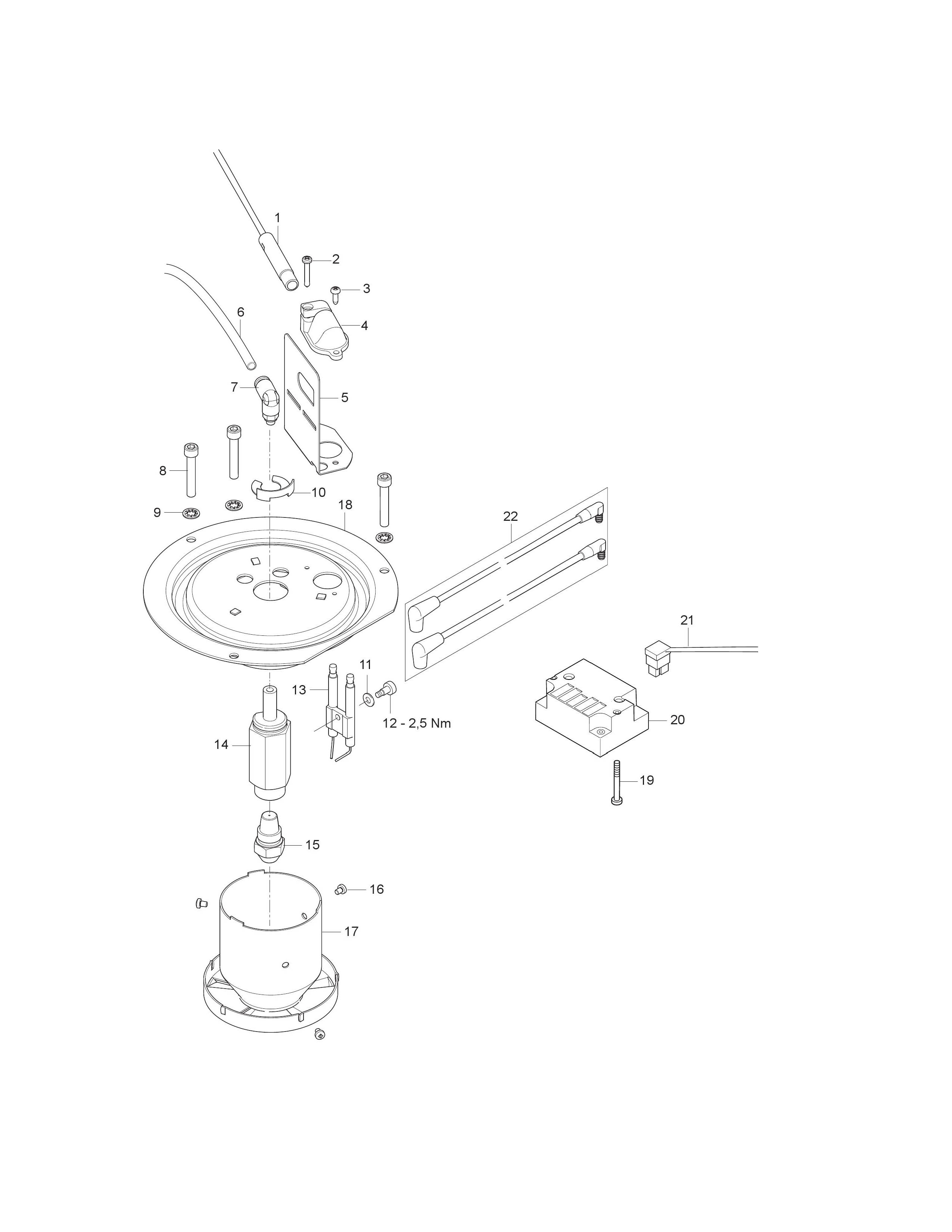 1
2
3
6
4
7
5
8
10
9
18
22
21
11
13
12 - 2,5 Nm
20
14
19
15
16
17