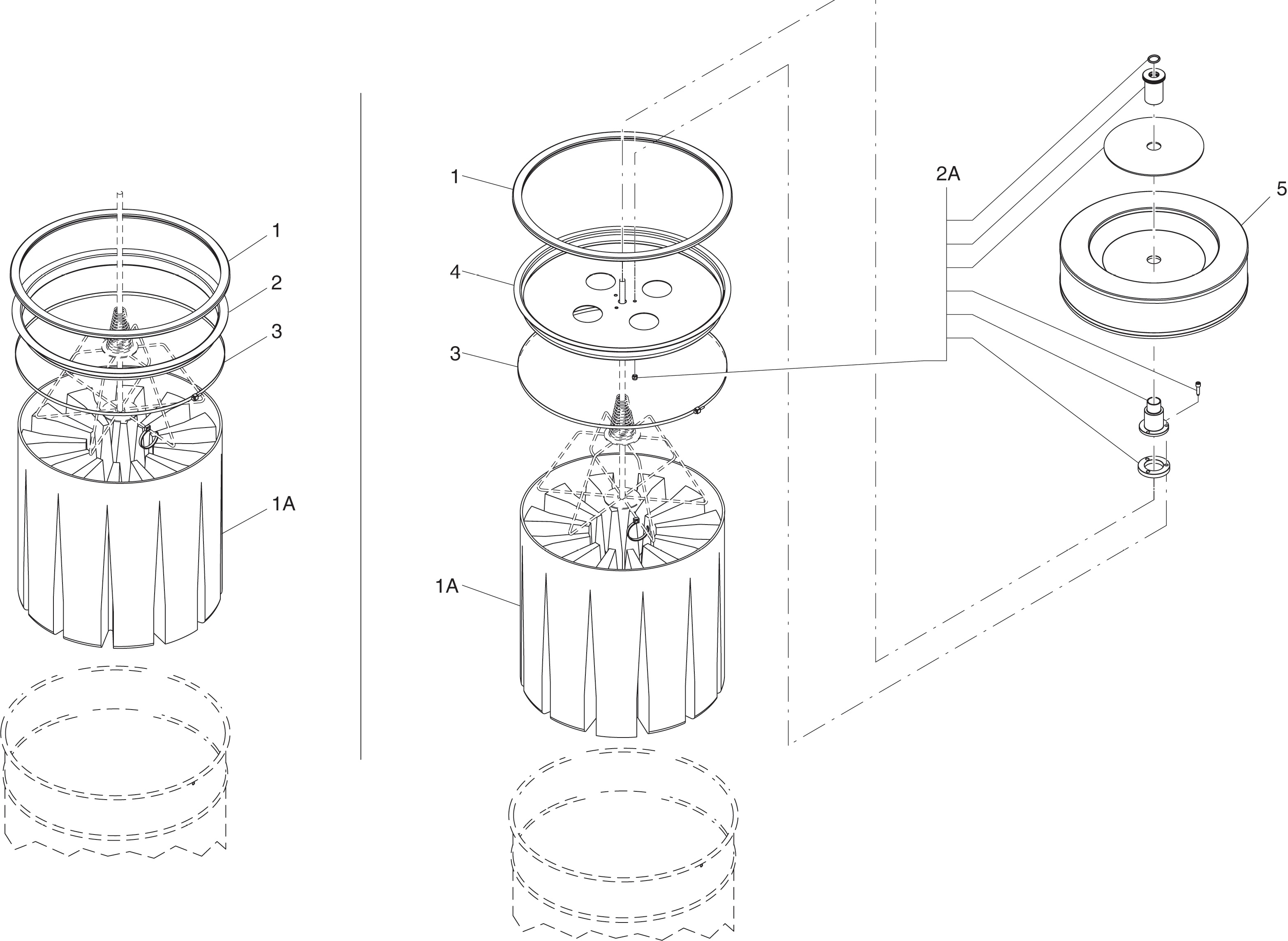 1
2
3
1A
1
4
3
1A
2A
5