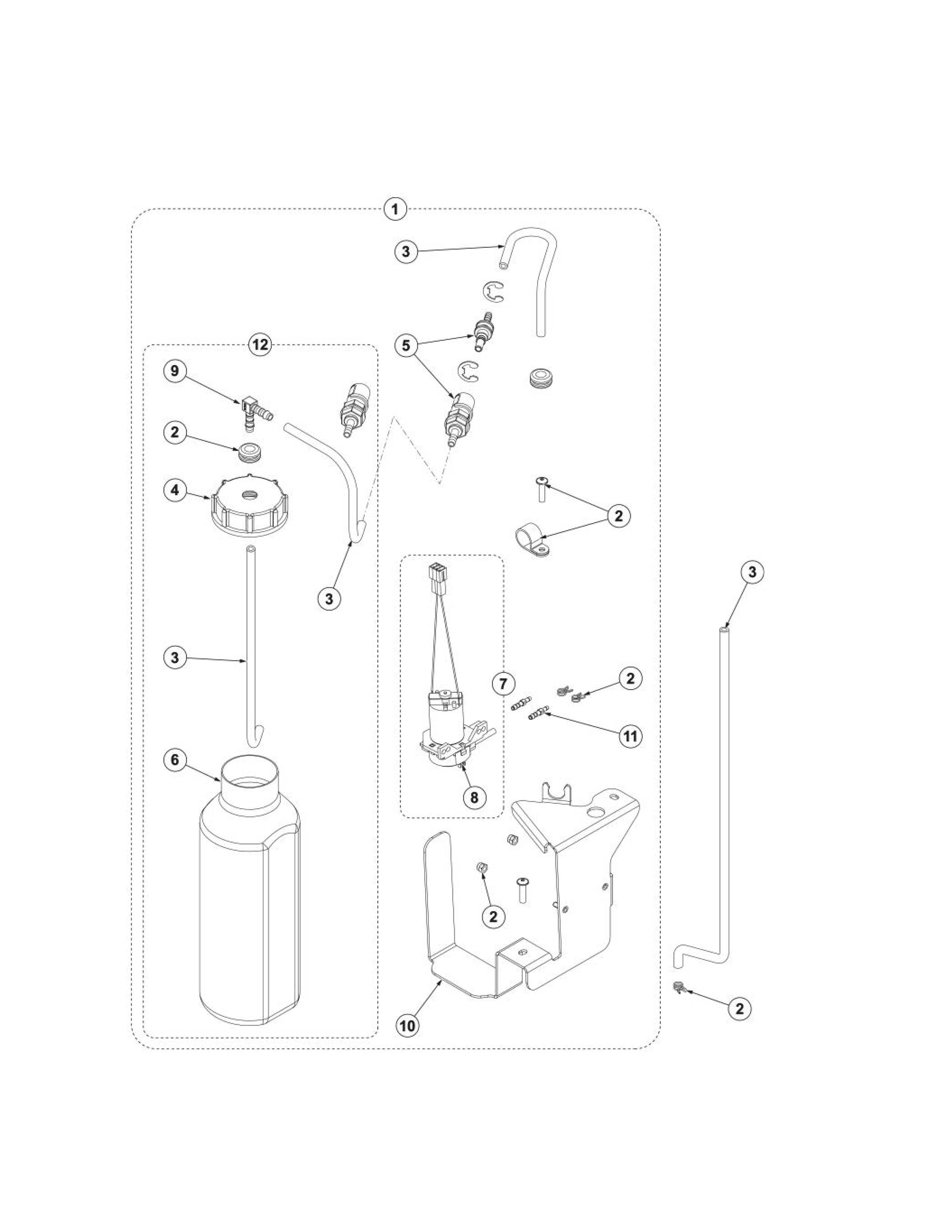 1
3
12
5
9
2
4
2
3
3
3
7
2
11
6
8
2
10
2