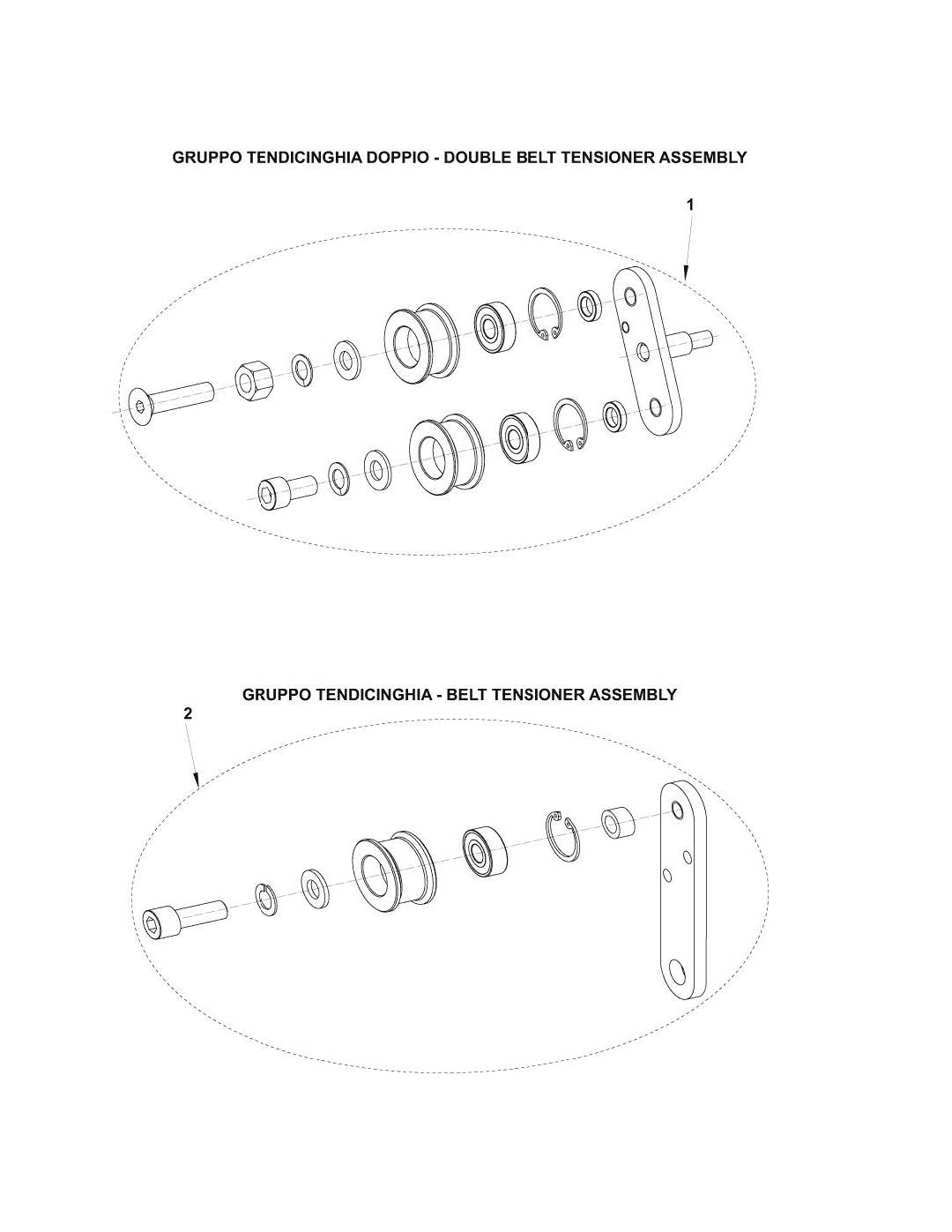 GRUPPO TENDICINGHIA DOPPIO - DOUBLE BELT TENSIONER ASSEMBLY

1

GRUPPO TENDICINGHIA - BELT TENSIONER ASSEMBLY

2