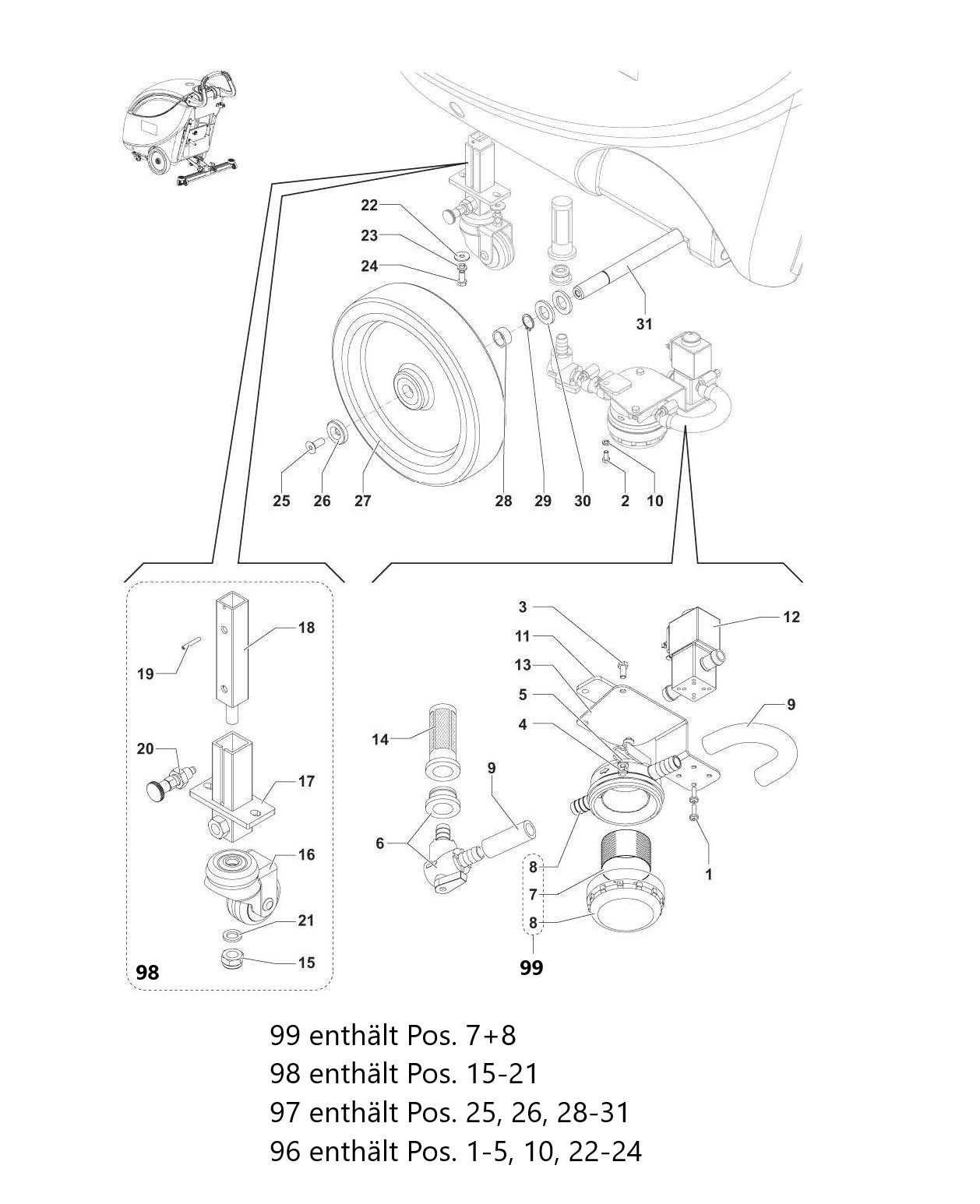 22
23
24
31
25
26
27
28
29
30
2
10

18
19
20
17
16
21
15
98

3
11
13
5
4
12
9
14
9
6
8
7
8
1
99

99 enthält Pos. 7+8
98 enthält Pos. 15-21
97 enthält Pos. 25, 26, 28-31
96 enthält Pos. 1-5, 10, 22-24